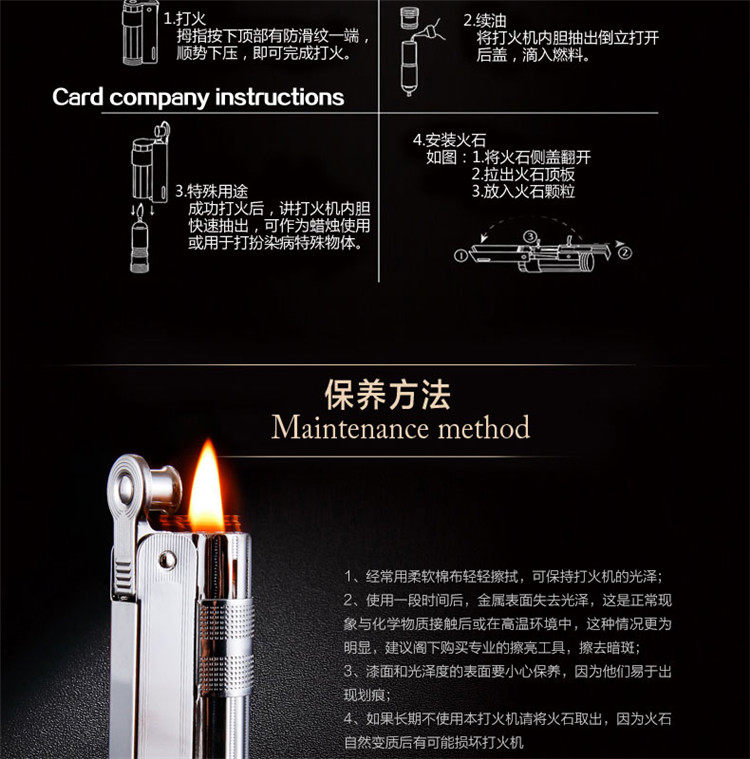 1.打火
拇指按下顶部有防滑纹一端，顺势下压，即可完成打火。

2.续油
将打火机内胆抽出倒立打开后盖，滴入燃料。

Card company instructions

3.特殊用途
成功打火后，讲打火机内胆快速抽出，可作为蜡烛使用或用于打扮染病特殊物体。

4.安装火石
如图：1.将火石侧盖翻开
2.拉出火石顶板
3.放入火石颗粒

① ③ ②

保养方法
Maintenance method

1、经常用柔软棉布轻轻擦拭，可保持打火机的光泽；
2、使用一段时间后，金属表面失去光泽，这是正常现象与化学物质接触后或在高温环境中，这种情况更为明显，建议阁下购买专业的擦亮工具，擦去暗斑；
3、漆面和光泽度的表面要小心保养，因为他们易于出现划痕；
4、如果长期不使用本打火机请将火石取出，因为火石自然变质后有可能损坏打火机