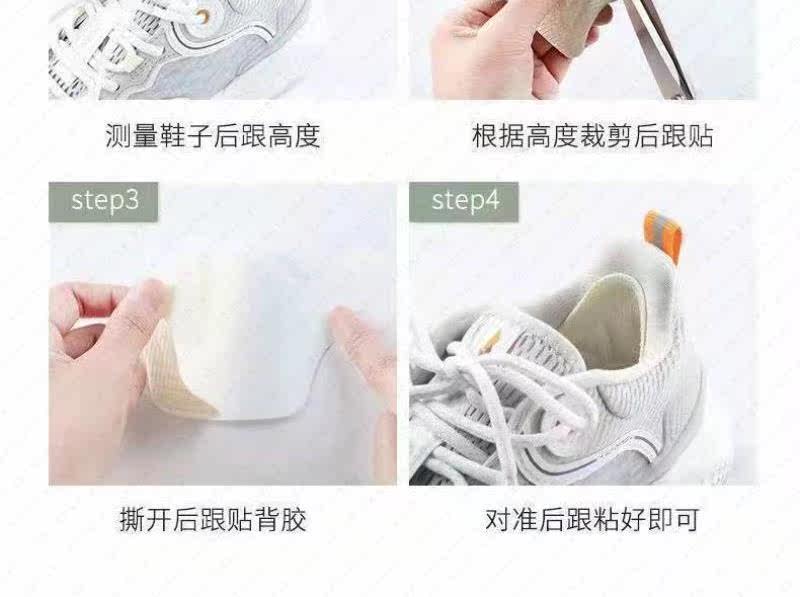 测量鞋子后跟高度

根据高度裁剪后跟贴

step3

撕开后跟贴背胶

step4

对准后跟粘好即可