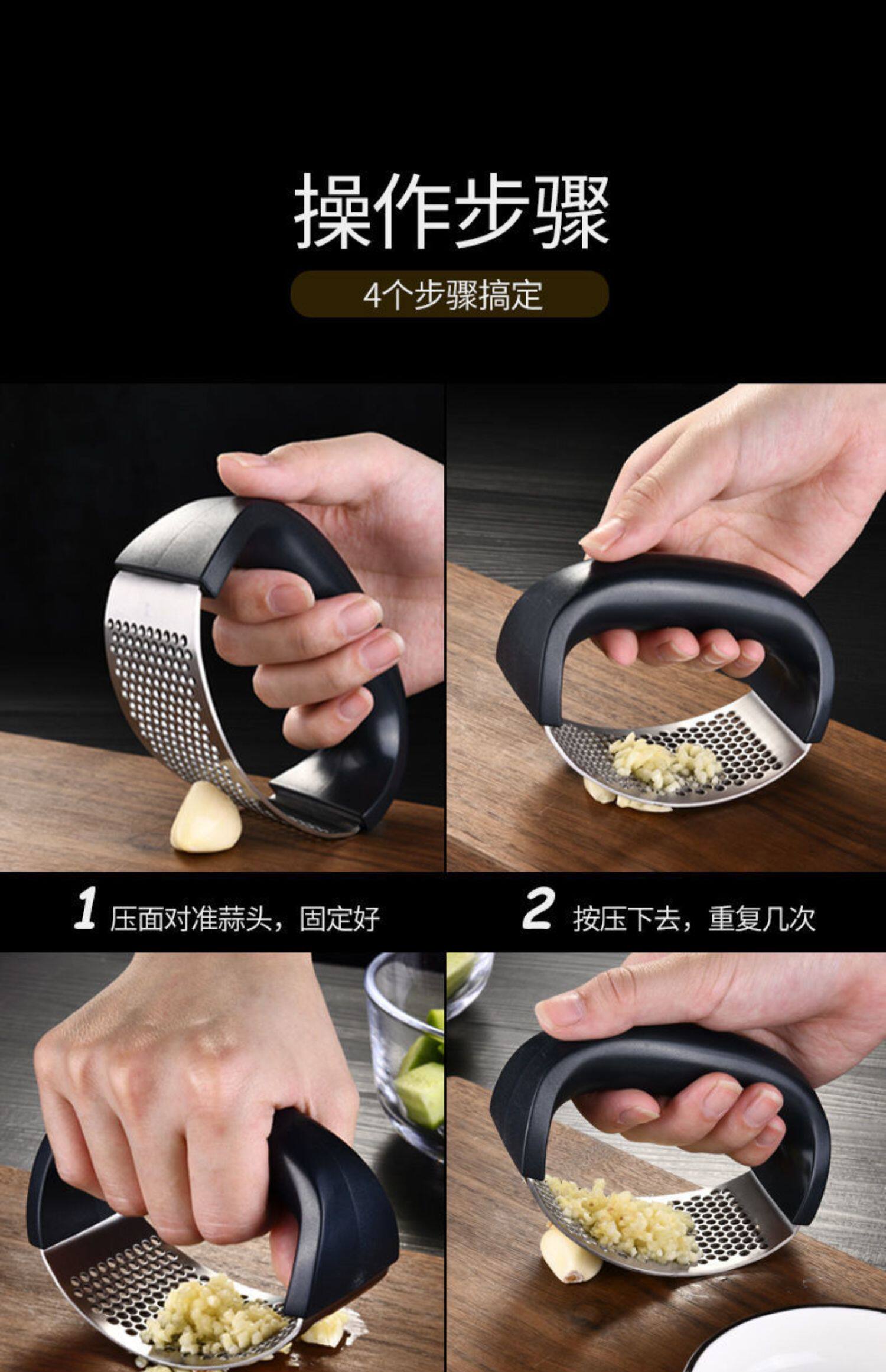 操作步骤

4个步骤搞定

1 压面对准蒜头，固定好

2 按压下去，重复几次