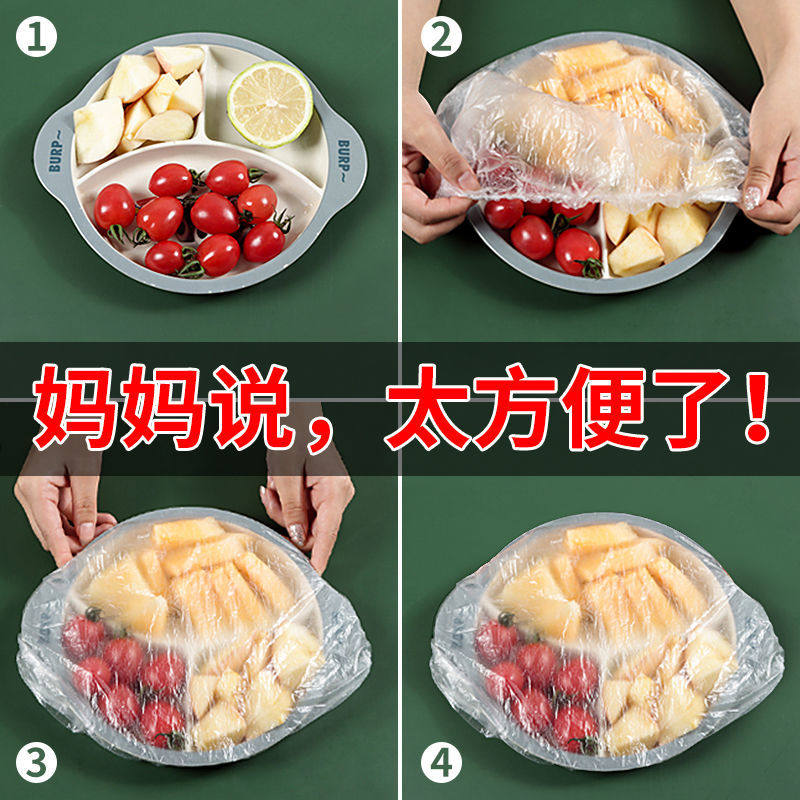 ①

BURP~

BURP~

②

妈妈说，太方便了！

③

④