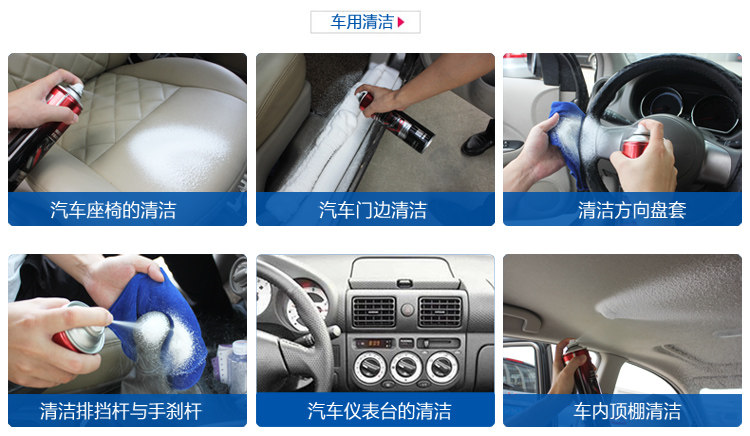 车用清洁

汽车座椅的清洁

汽车门边清洁

清洁方向盘套

清洁排挡杆与手刹杆

汽车仪表台的清洁

车内顶棚清洁