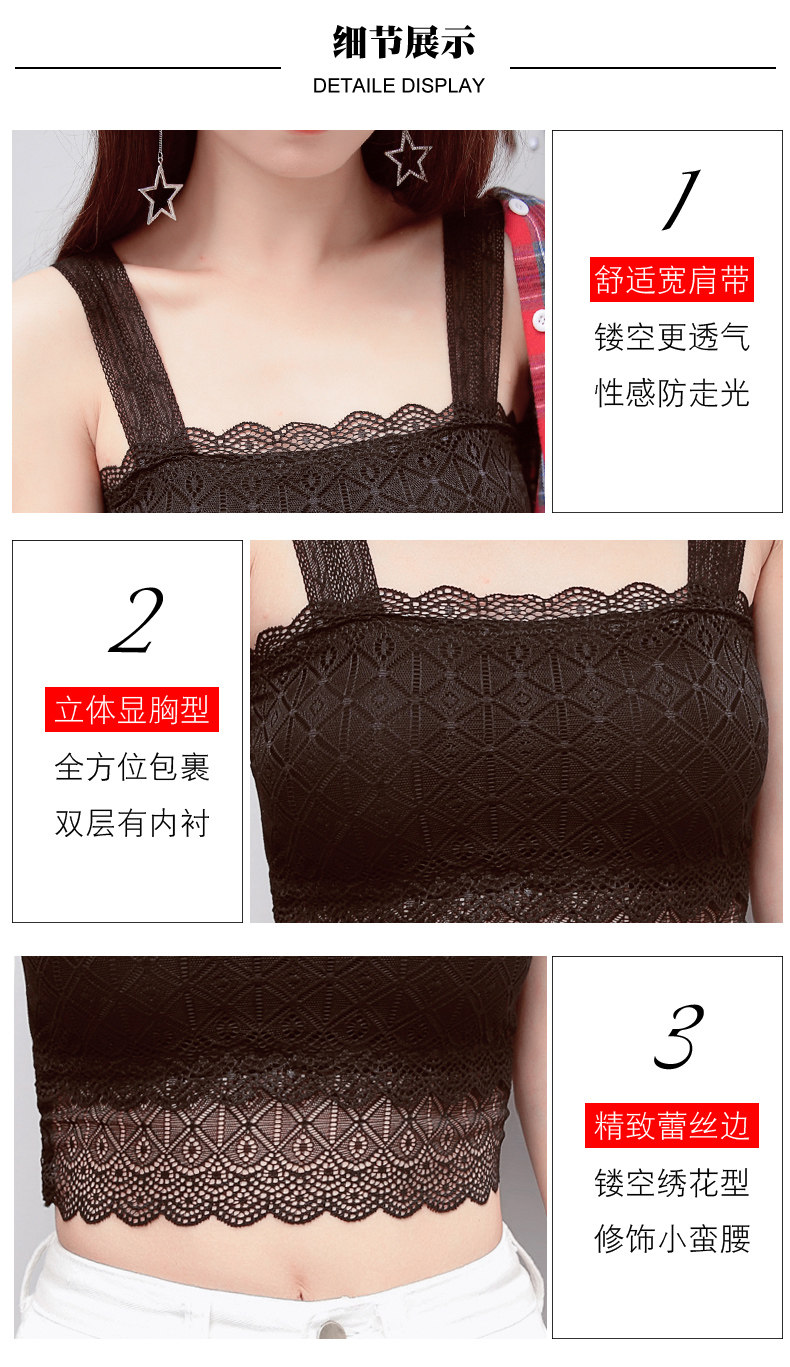 细节展示
DETAILE DISPLAY

1
舒适宽肩带
镂空更透气
性感防走光

2
立体显胸型
全方位包裹
双层有内衬

3
精致蕾丝边
镂空绣花型
修饰小蛮腰