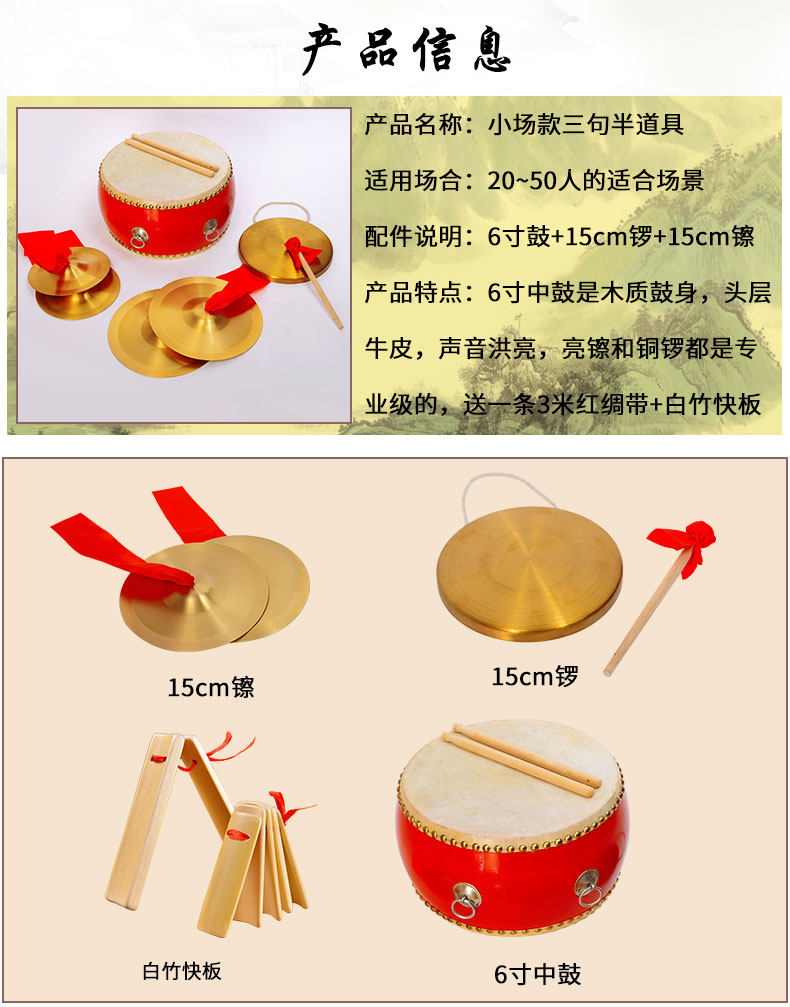 产品信息

产品名称：小场款三句半道具

适用场合：20~50人的适合场景

配件说明：6寸鼓+15cm锣+15cm镲

产品特点：6寸中鼓是木质鼓身，头层牛皮，声音洪亮，亮镲和铜锣都是专业级的，送一条3米红绸带+白竹快板

15cm镲

15cm锣

白竹快板

6寸中鼓