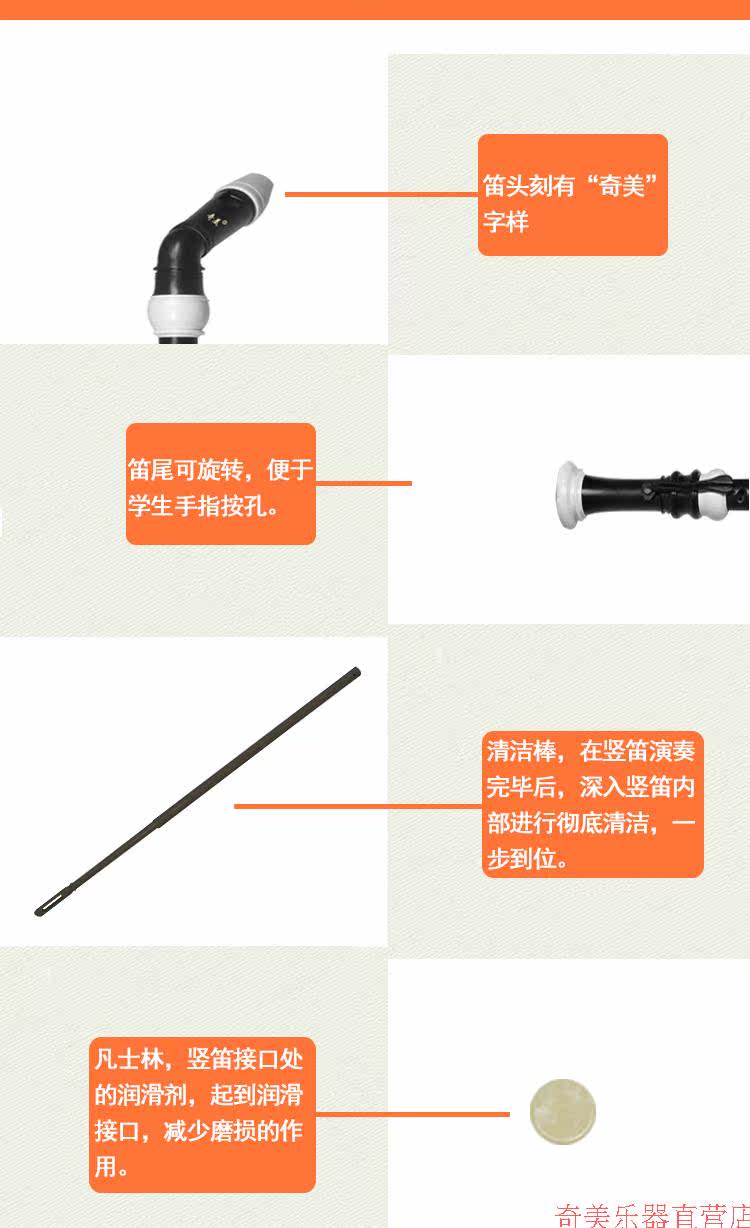 笛头刻有“奇美”字样

笛尾可旋转，便于学生手指按孔。

清洁棒，在竖笛演奏完毕后，深入竖笛内部进行彻底清洁，一步到位。

凡士林，竖笛接口处的润滑剂，起到润滑接口，减少磨损的作用。

奇美乐器直营店