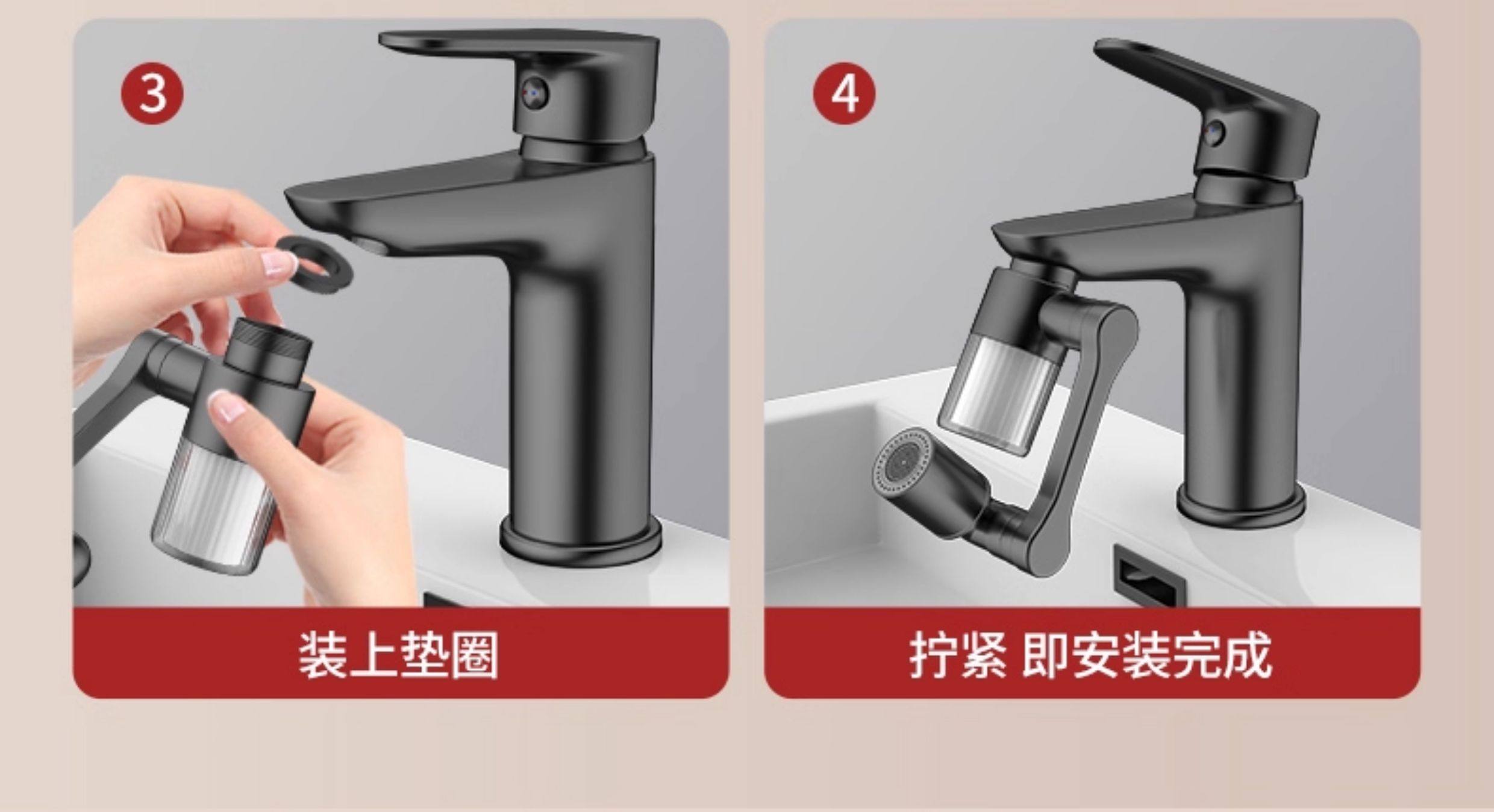 3

装上垫圈

4

拧紧 即安装完成