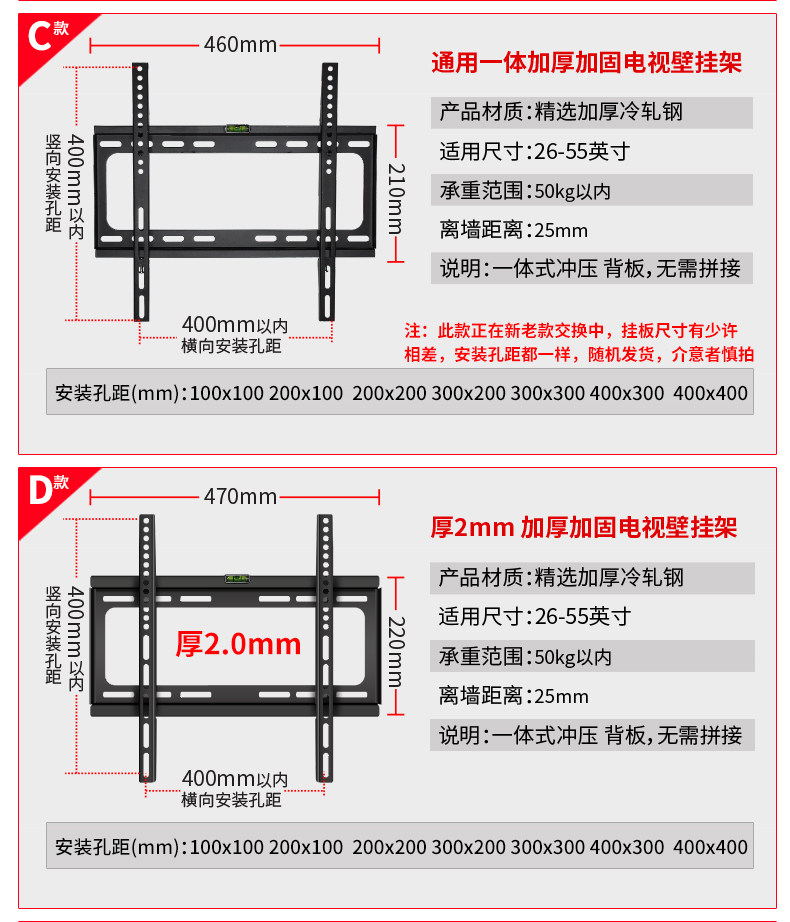 C款

460mm

400mm以内 竖向安装孔距

210mm

400mm以内
横向安装孔距

通用一体加厚加固电视壁挂架

产品材质:精选加厚冷轧钢

适用尺寸:26-55英寸

承重范围:50kg以内

离墙距离:25mm

说明:一体式冲压 背板,无需拼接

注:此款正在新老款交换中,挂板尺寸有少许相差,安装孔距都一样,随机发货,介意者慎拍

安装孔距(mm):100x100 200x100 200x200 300x200 300x300 400x300 400x400

D款

470mm

400mm以内 竖向安装孔距

厚2.0mm

220mm

400mm以内
横向安装孔距

厚2mm 加厚加固电视壁挂架

产品材质:精选加厚冷轧钢

适用尺寸:26-55英寸

承重范围:50kg以内

离墙距离:25mm

说明:一体式冲压 背板,无需拼接

安装孔距(mm):100x100 200x100 200x200 300x200 300x300 400x300 400x400