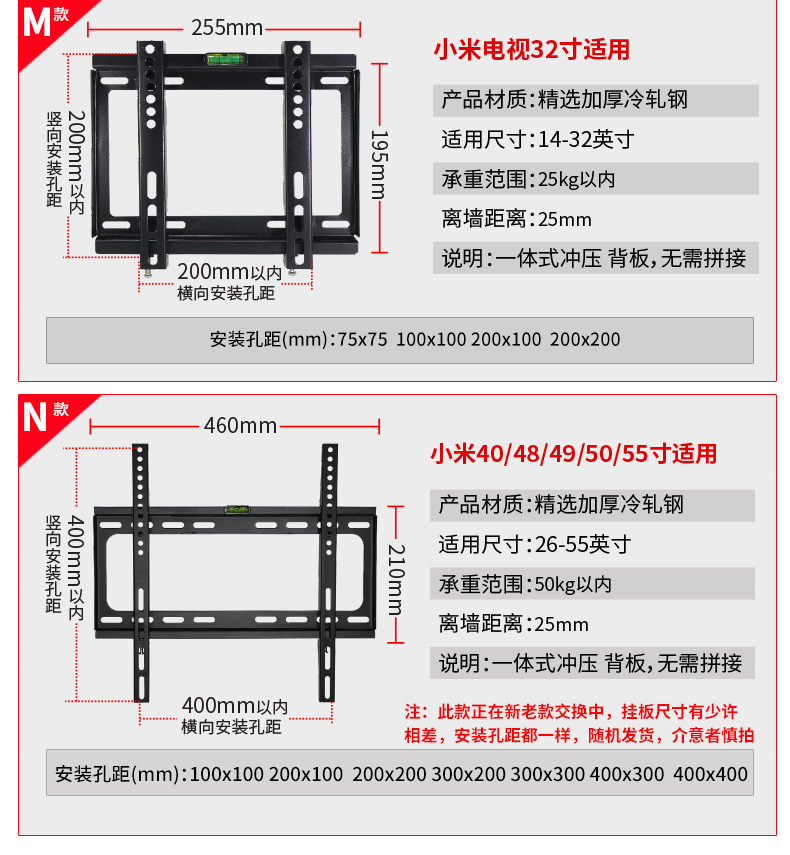 M款

255mm

200mm以内
竖向安装孔距

195mm

200mm以内
横向安装孔距

小米电视32寸适用

产品材质:精选加厚冷轧钢

适用尺寸:14-32英寸

承重范围:25kg以内

离墙距离:25mm

说明:一体式冲压 背板,无需拼接

安装孔距(mm):75x75 100x100 200x100 200x200

N款

460mm

400mm以内
竖向安装孔距

210mm

400mm以内
横向安装孔距

小米40/48/49/50/55寸适用

产品材质:精选加厚冷轧钢

适用尺寸:26-55英寸

承重范围:50kg以内

离墙距离:25mm

说明:一体式冲压 背板,无需拼接

注:此款正在新老款交换中,挂板尺寸有少许相差,安装孔距都一样,随机发货,介意者慎拍

安装孔距(mm):100x100 200x100 200x200 300x200 300x300 400x300 400x400