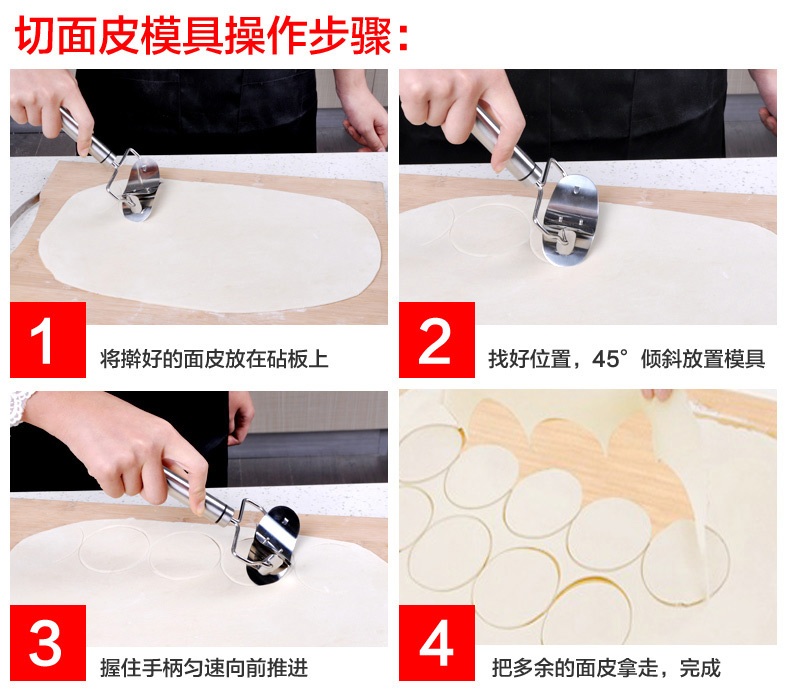 切面皮模具操作步骤：

1 将擀好的面皮放在砧板上

2 找好位置，45°倾斜放置模具

3 握住手柄匀速向前推进

4 把多余的面皮拿走，完成