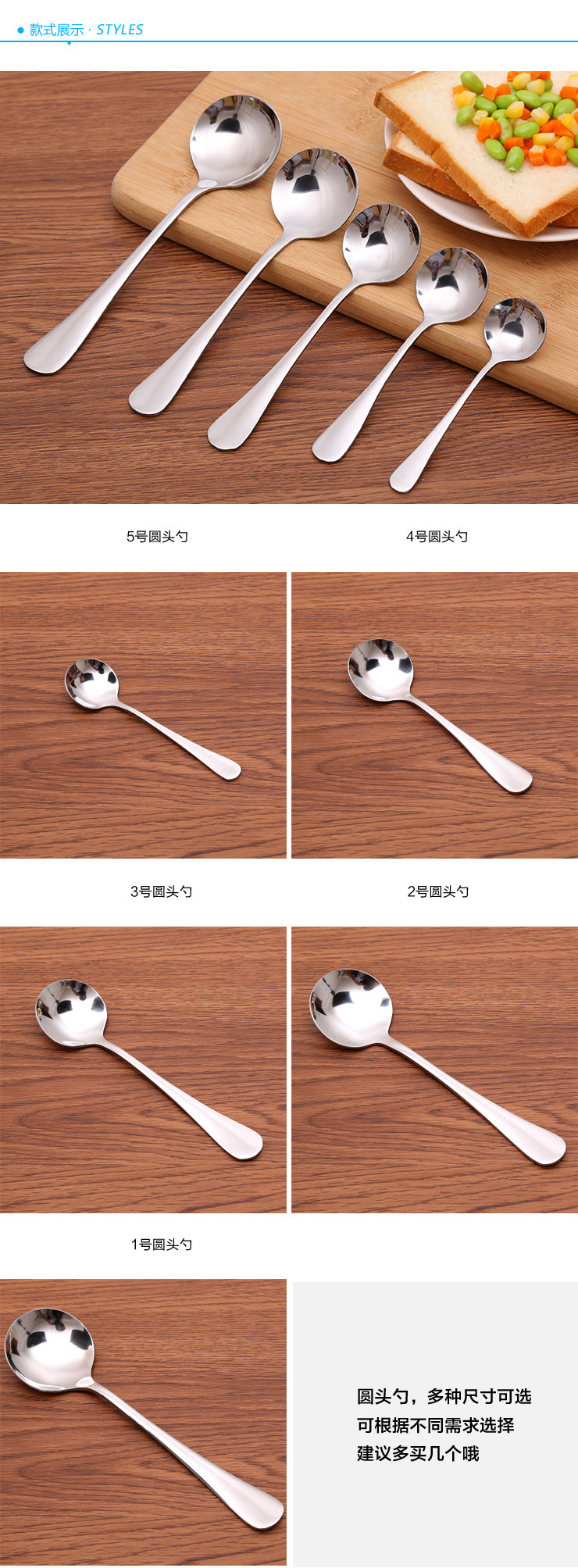 款式展示 · STYLES

5号圆头勺

4号圆头勺

3号圆头勺

2号圆头勺

1号圆头勺

圆头勺，多种尺寸可选
可根据不同需求选择
建议多买几个哦