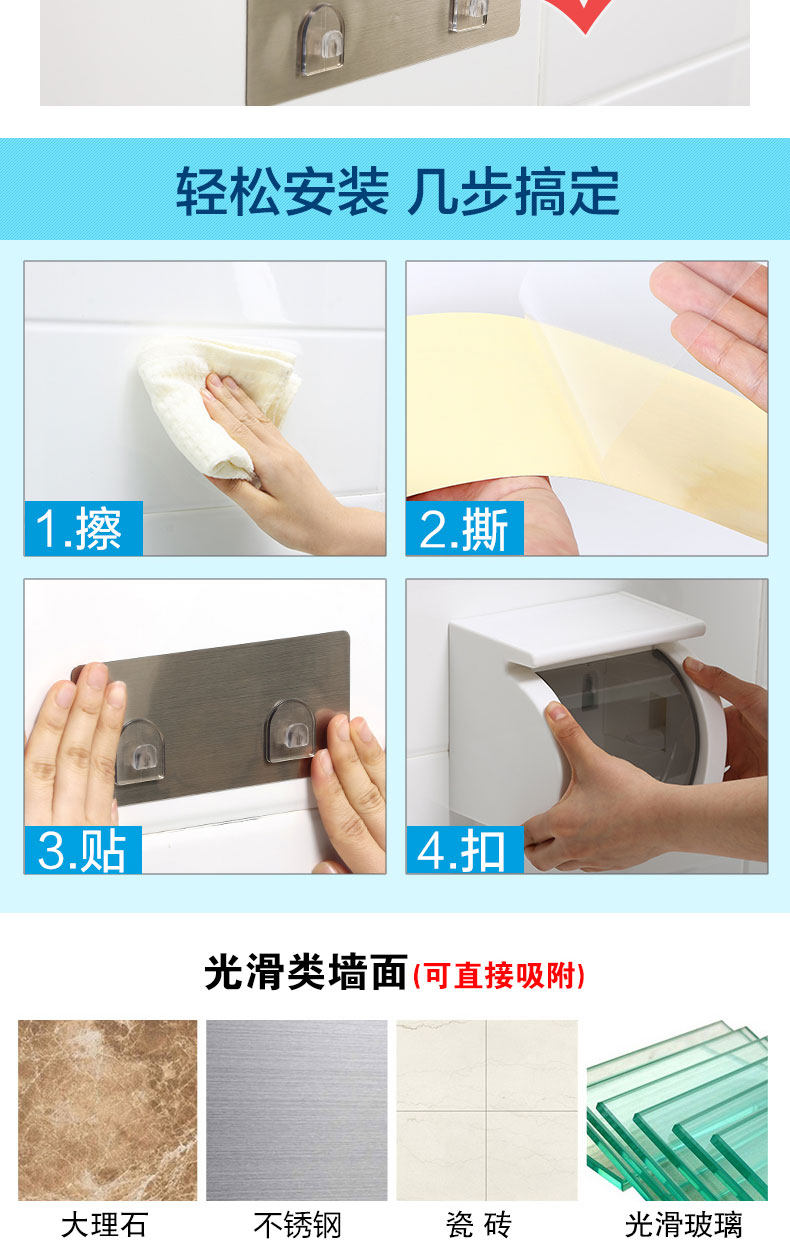 轻松安装 几步搞定

1.擦

2.撕

3.贴

4.扣

光滑类墙面(可直接吸附)

大理石

不锈钢

瓷 砖

光滑玻璃