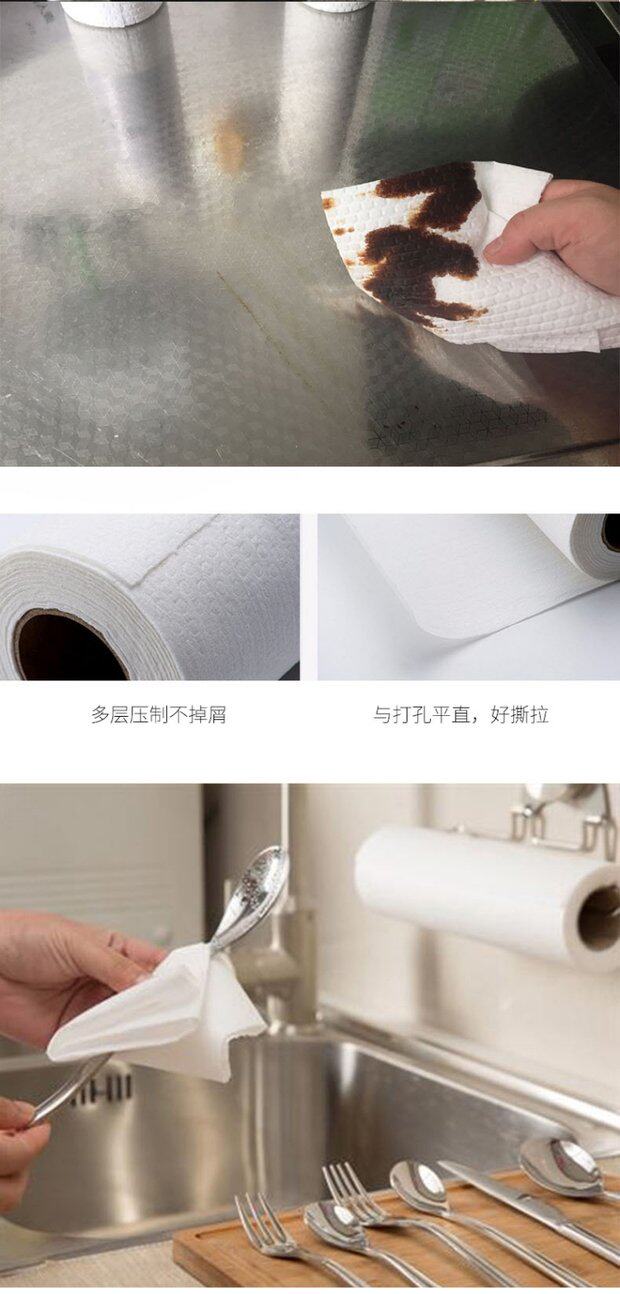 多层压制不掉屑

与打孔平直，好撕拉