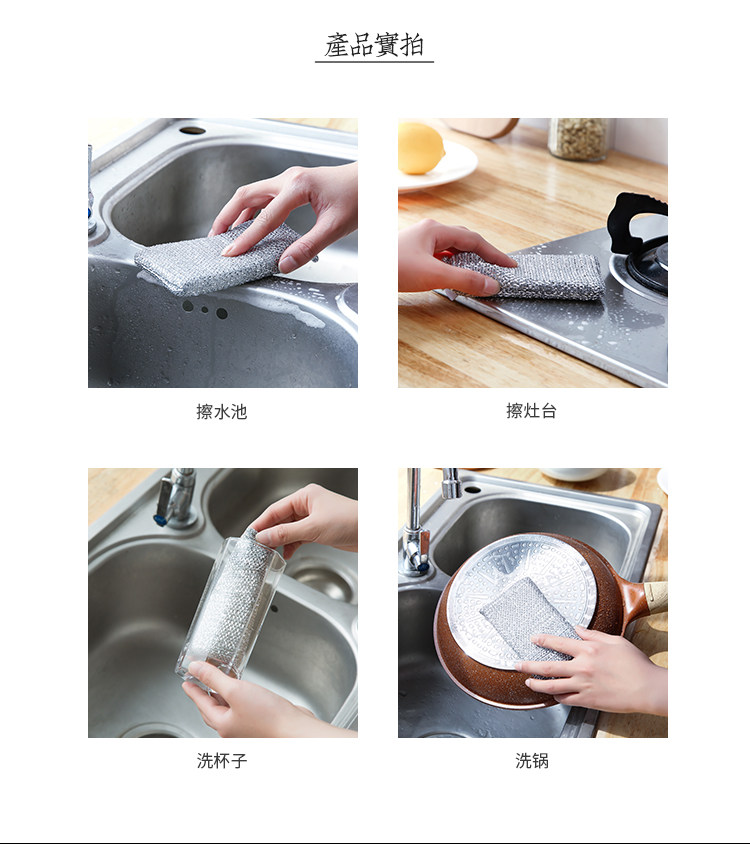 產品實拍

擦水池

擦灶台

洗杯子

洗锅