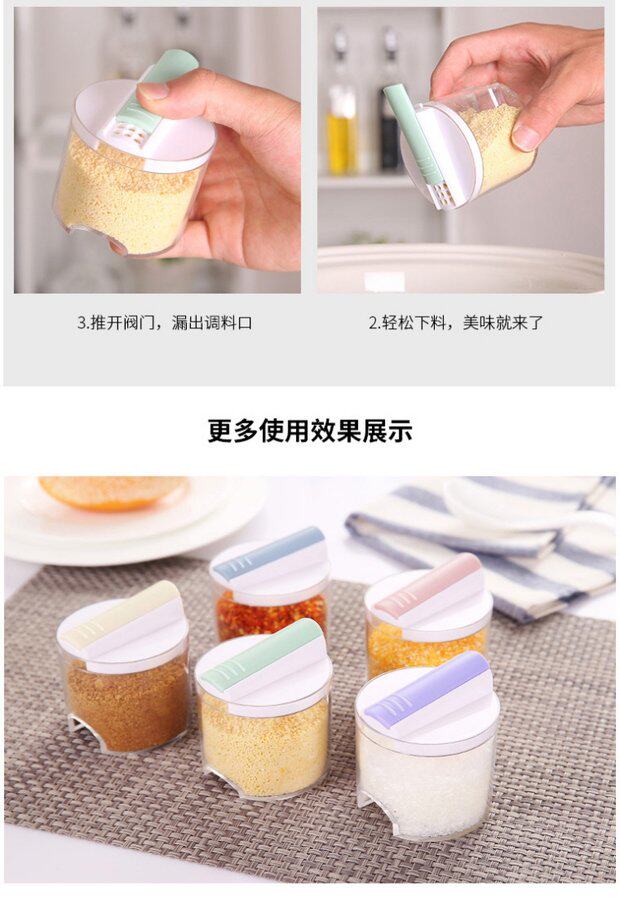 3.推开阀门，漏出调料口

2.轻松下料，美味就来了

更多使用效果展示