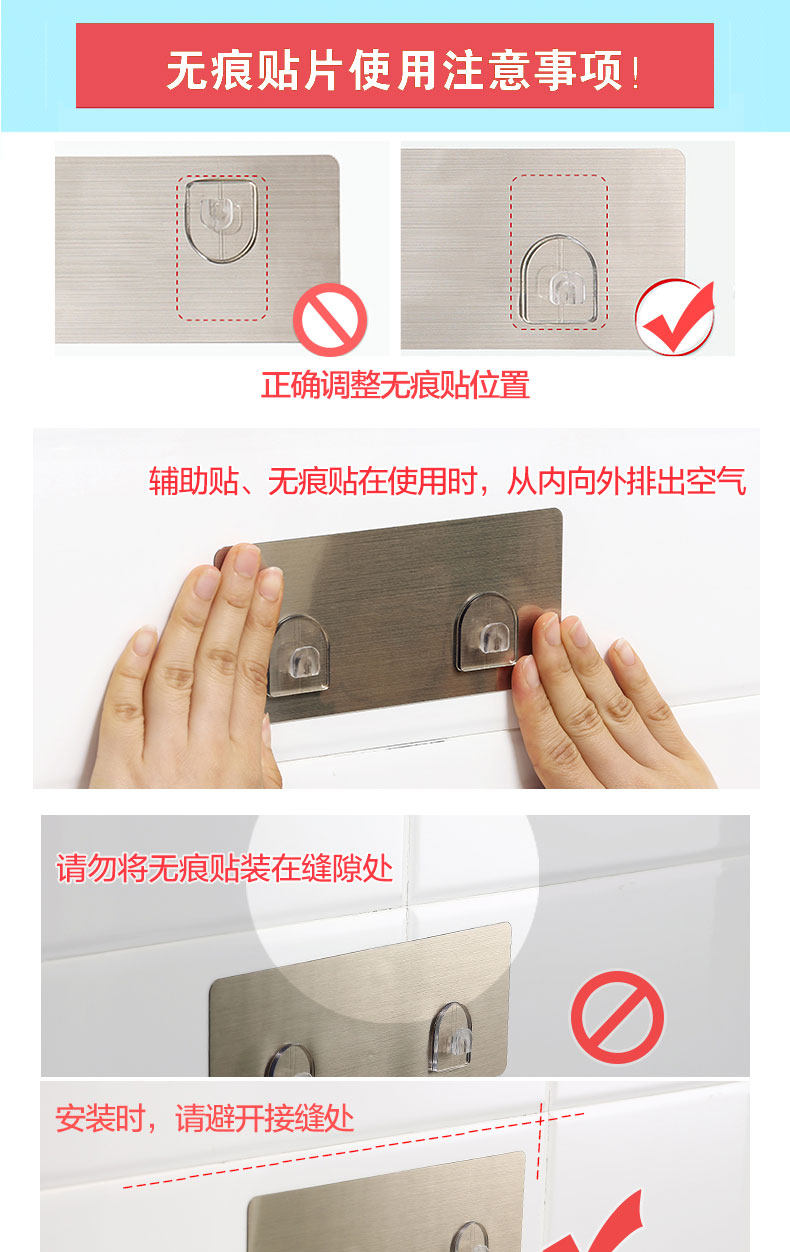 无痕贴片使用注意事项！

正确调整无痕贴位置

辅助贴、无痕贴在使用时，从内向外排出空气

请勿将无痕贴装在缝隙处

安装时，请避开接缝处