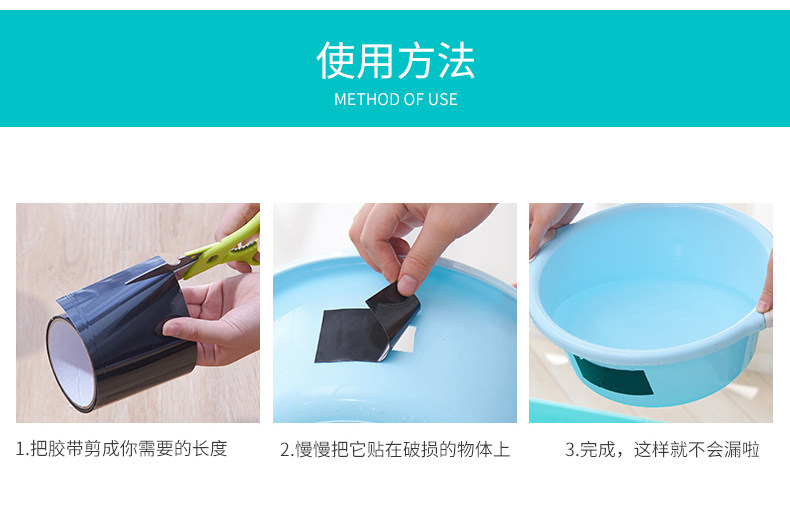 使用方法
METHOD OF USE

1.把胶带剪成你需要的长度

2.慢慢把它贴在破损的物体上

3.完成，这样就不会漏啦