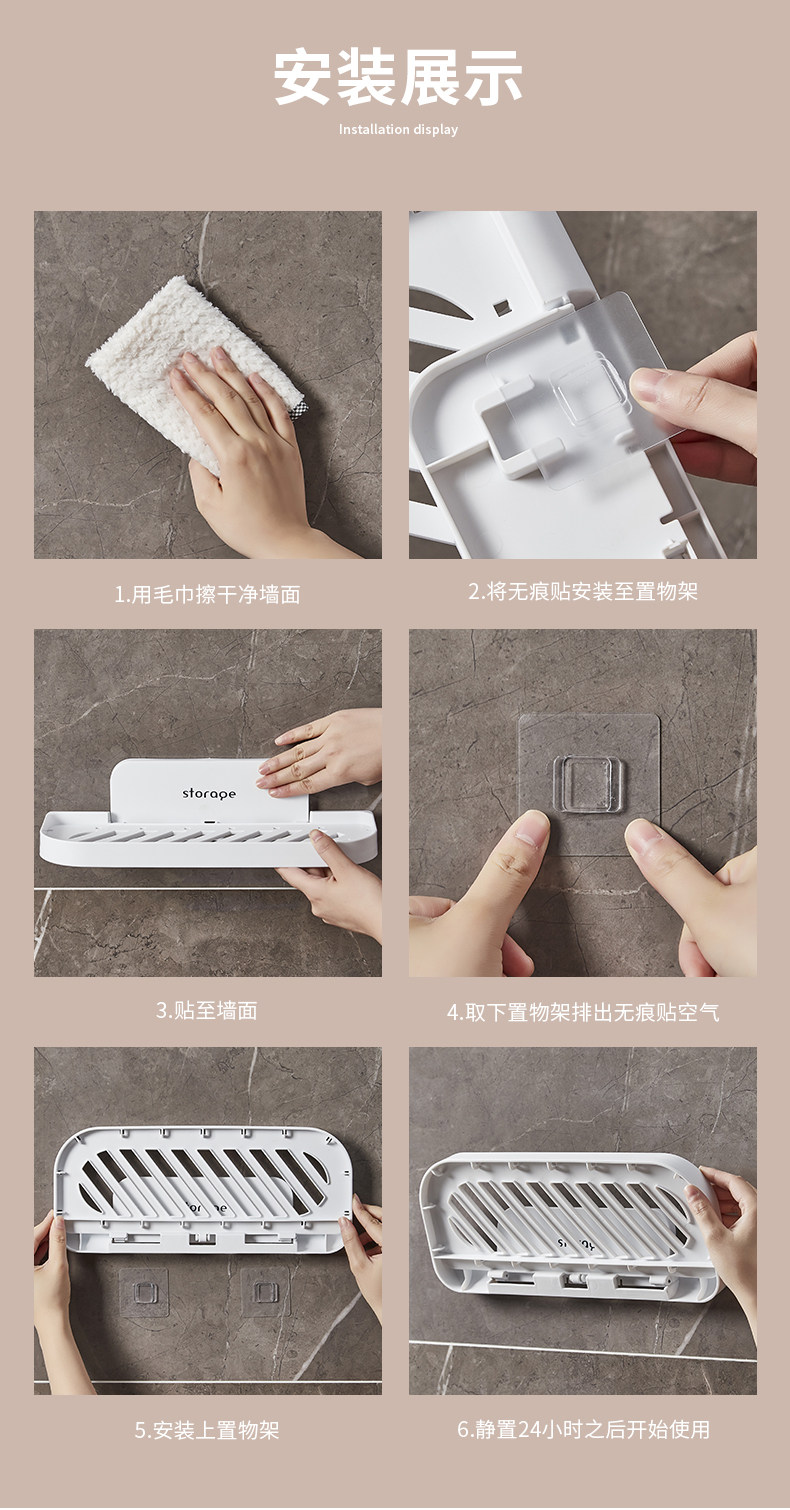 安装展示

Installation display

1.用毛巾擦干净墙面

2.将无痕贴安装至置物架

storage

3.贴至墙面

4.取下置物架排出无痕贴空气

5.安装上置物架

6.静置24小时之后开始使用