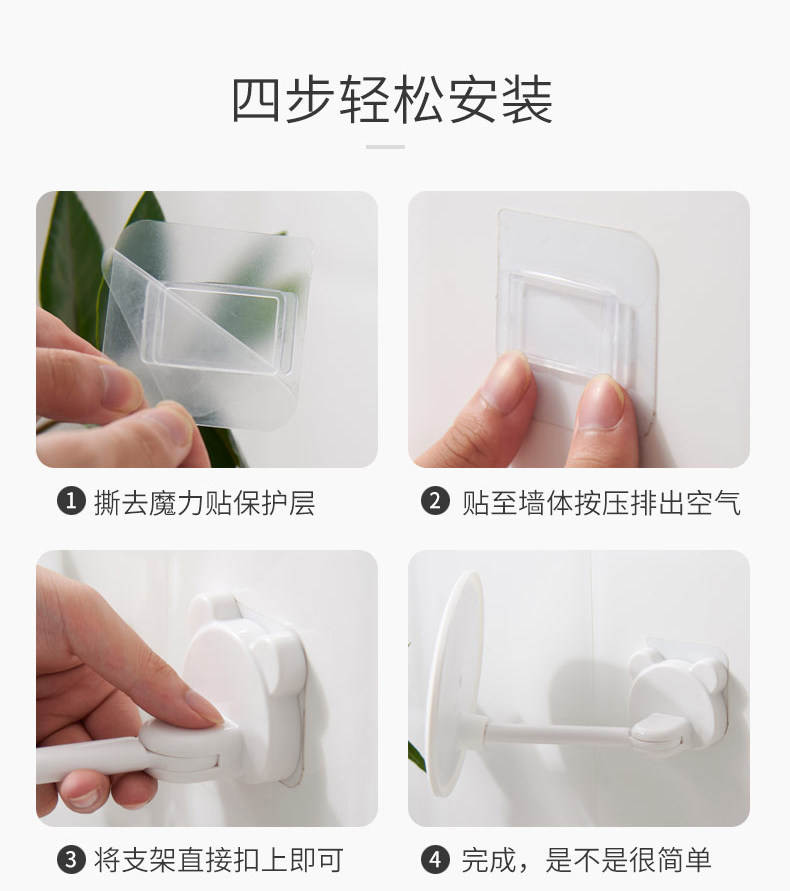 四步轻松安装

❶ 撕去魔力贴保护层

❷ 贴至墙体按压排出空气

❸ 将支架直接扣上即可

❹ 完成，是不是很简单