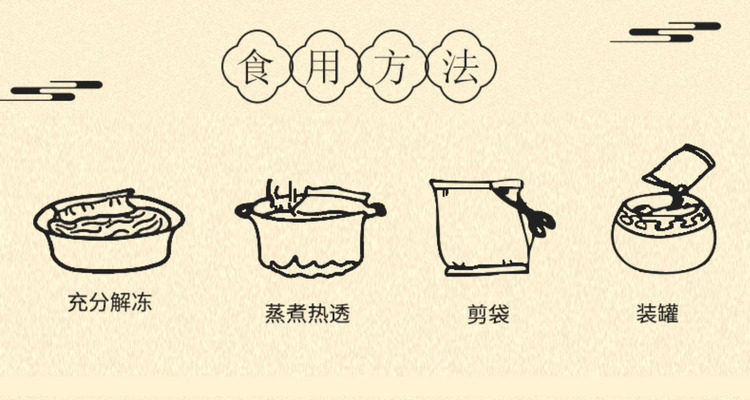 食用方法

充分解冻

蒸煮热透

剪袋

装罐