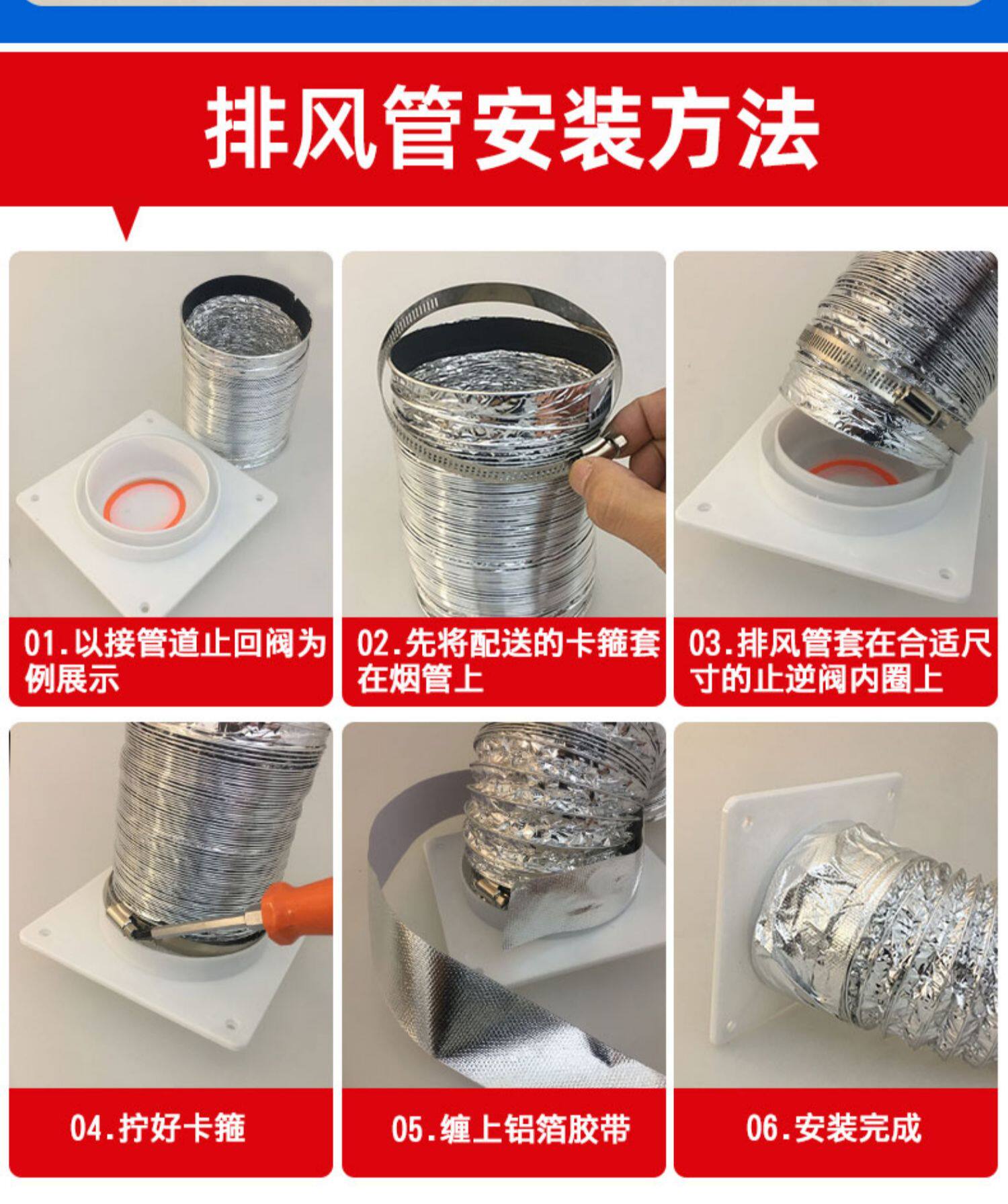 排风管安装方法

01.以接管道止回阀为例展示

02.先将配送的卡箍套在烟管上

03.排风管套在合适尺寸的止逆阀内圈上

04.拧好卡箍

05.缠上铝箔胶带

06.安装完成