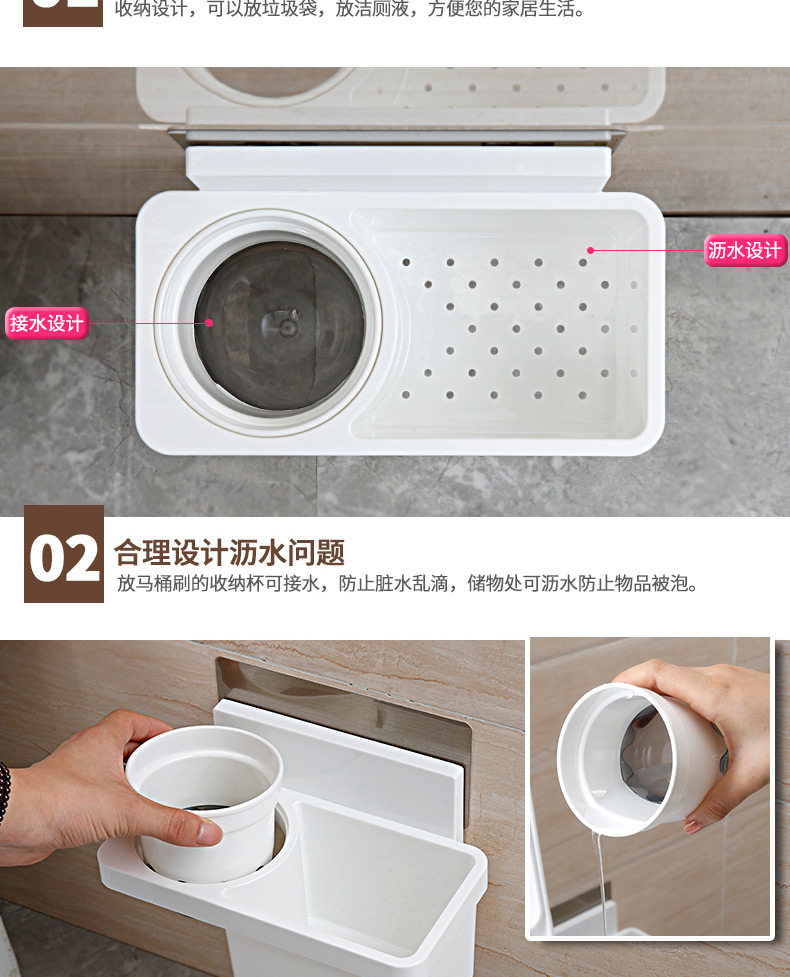 收纳设计，可以放垃圾袋，放洁厕液，方便您的家居生活。

沥水设计

接水设计

02 合理设计沥水问题
放马桶刷的收纳杯可接水，防止脏水乱滴，储物处可沥水防止物品被泡。