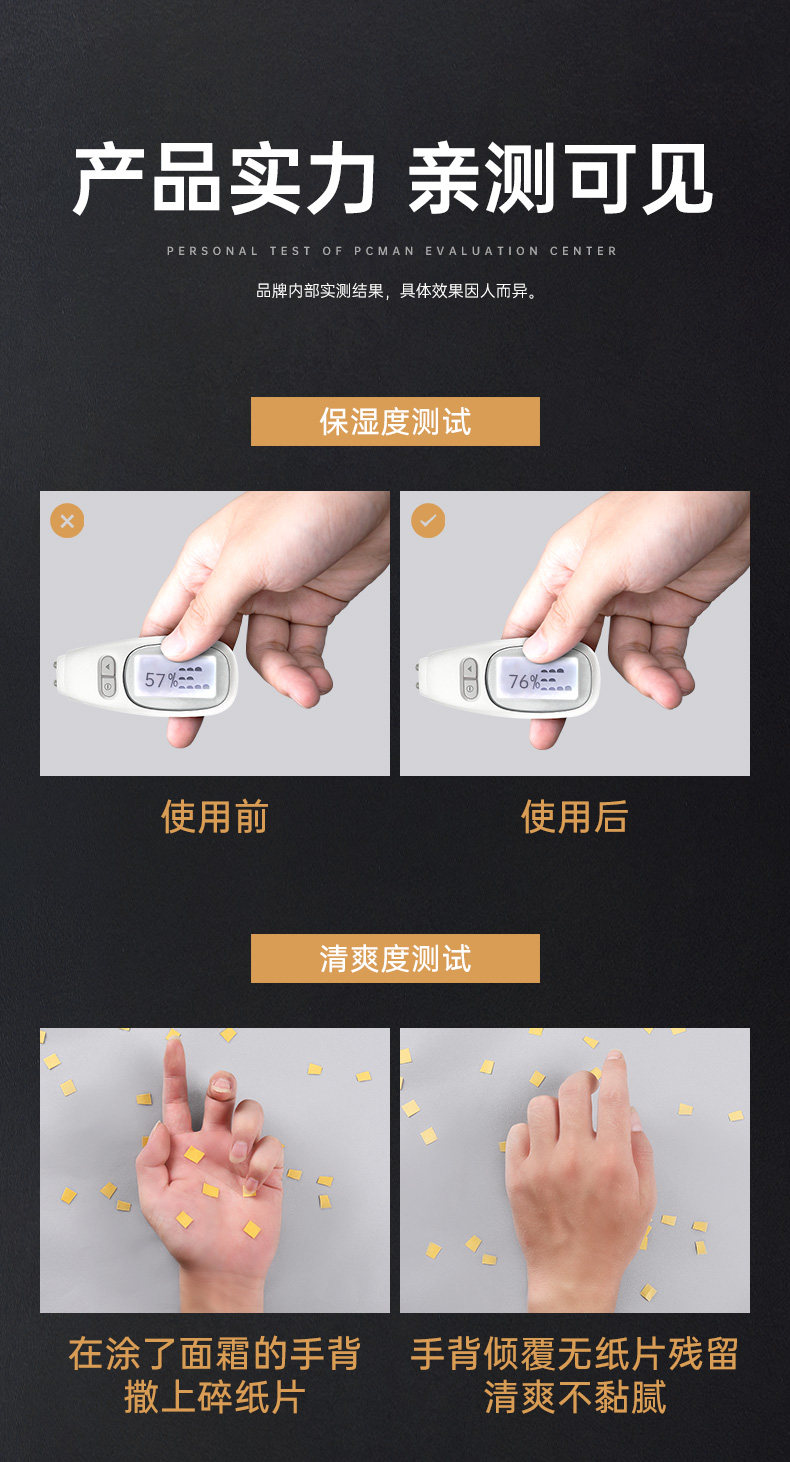 产品实力 亲测可见

PERSONAL TEST OF PCMAN EVALUATION CENTER

品牌内部实测结果，具体效果因人而异。

保湿度测试

57%

76%

使用前

使用后

清爽度测试

在涂了面霜的手背撒上碎纸片

手背倾覆无纸片残留清爽不黏腻