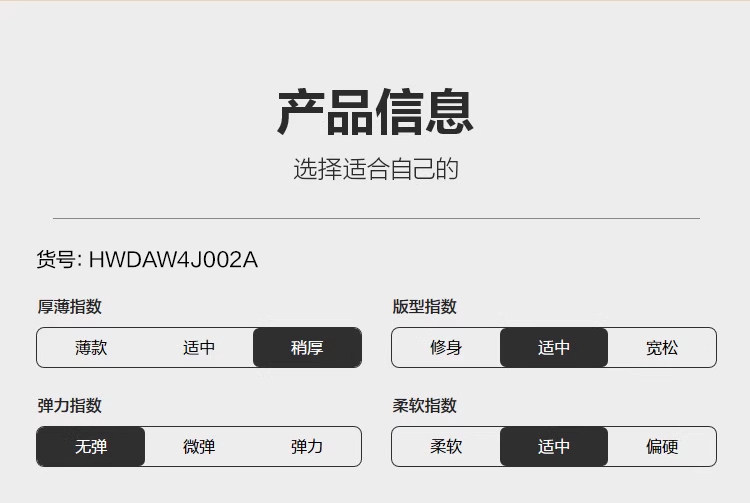 产品信息
选择适合自己的

货号: HWDAW4J002A

厚薄指数
薄款 适中 稍厚

版型指数
修身 适中 宽松

弹力指数
无弹 微弹 弹力

柔软指数
柔软 适中 偏硬