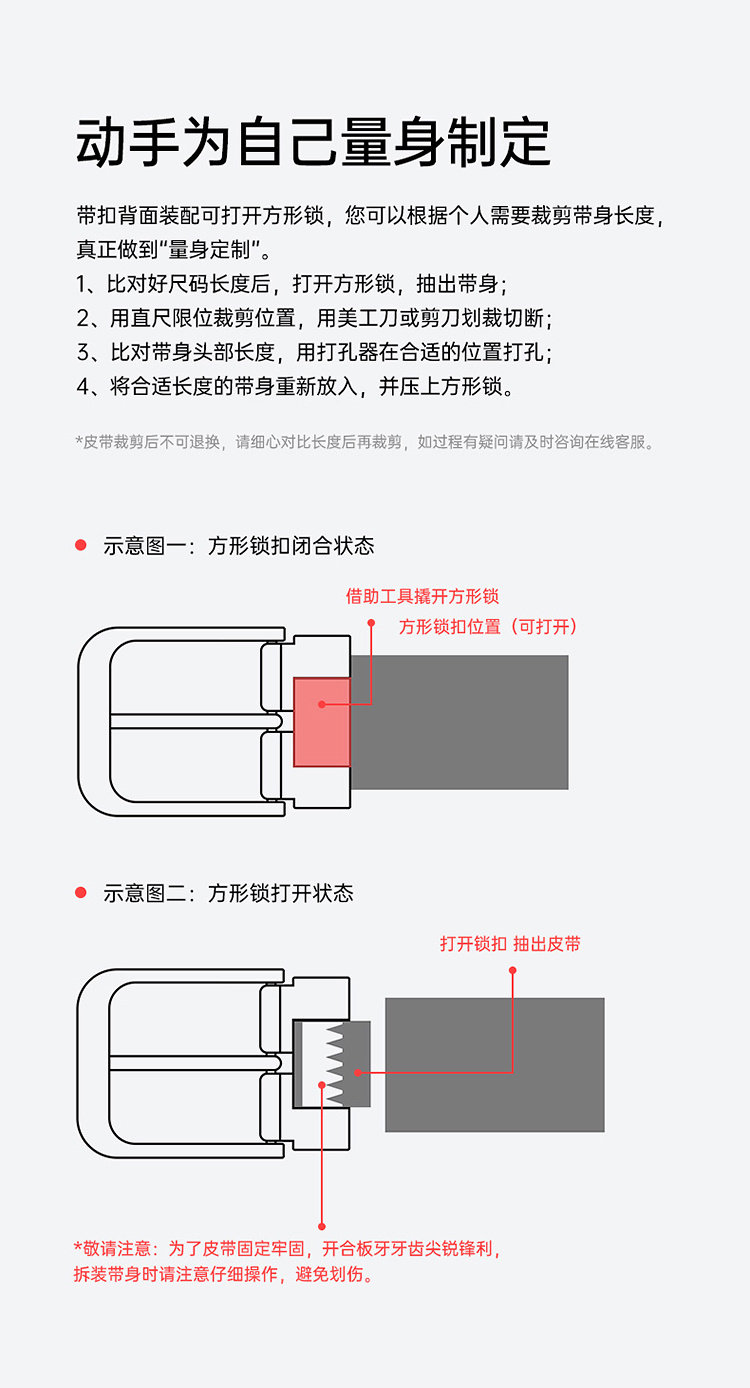 动手为自己量身制定

带扣背面装配可打开方形锁，您可以根据个人需要裁剪带身长度，真正做到“量身定制”。
1、比对好尺码长度后，打开方形锁，抽出带身；
2、用直尺限位裁剪位置，用美工刀或剪刀划裁切断；
3、比对带身头部长度，用打孔器在合适的位置打孔；
4、将合适长度的带身重新放入，并压上方形锁。

*皮带裁剪后不可退换，请细心对比长度后再裁剪，如过程有疑问请及时咨询在线客服。

示意图一：方形锁扣闭合状态

借助工具撬开方形锁
方形锁扣位置（可打开）

示意图二：方形锁打开状态

打开锁扣 抽出皮带

*敬请注意：为了皮带固定牢固，开合板牙牙齿尖锐锋利，拆装带身时请注意仔细操作，避免划伤。