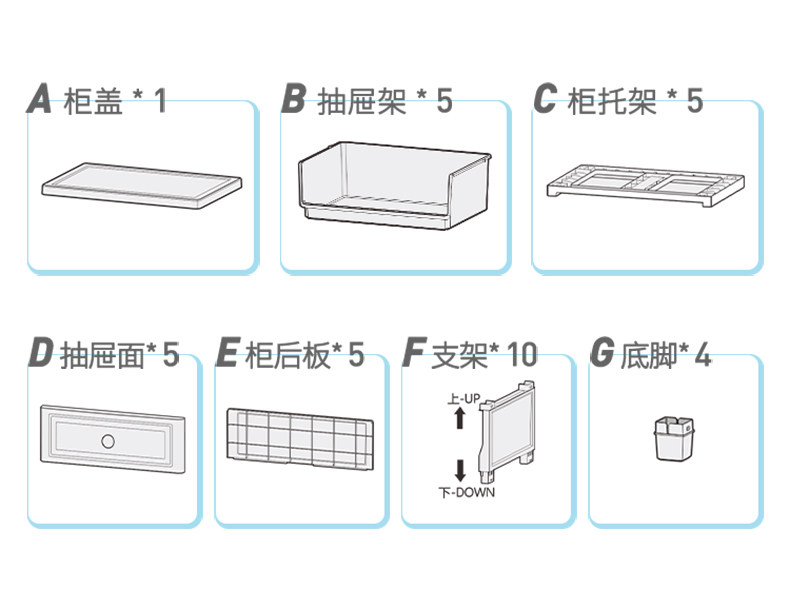 A 柜盖 * 1

B 抽屉架 * 5

C 柜托架 * 5

D 抽屉面* 5

E 柜后板* 5

F 支架* 10

上-UP

下-DOWN

G 底脚* 4