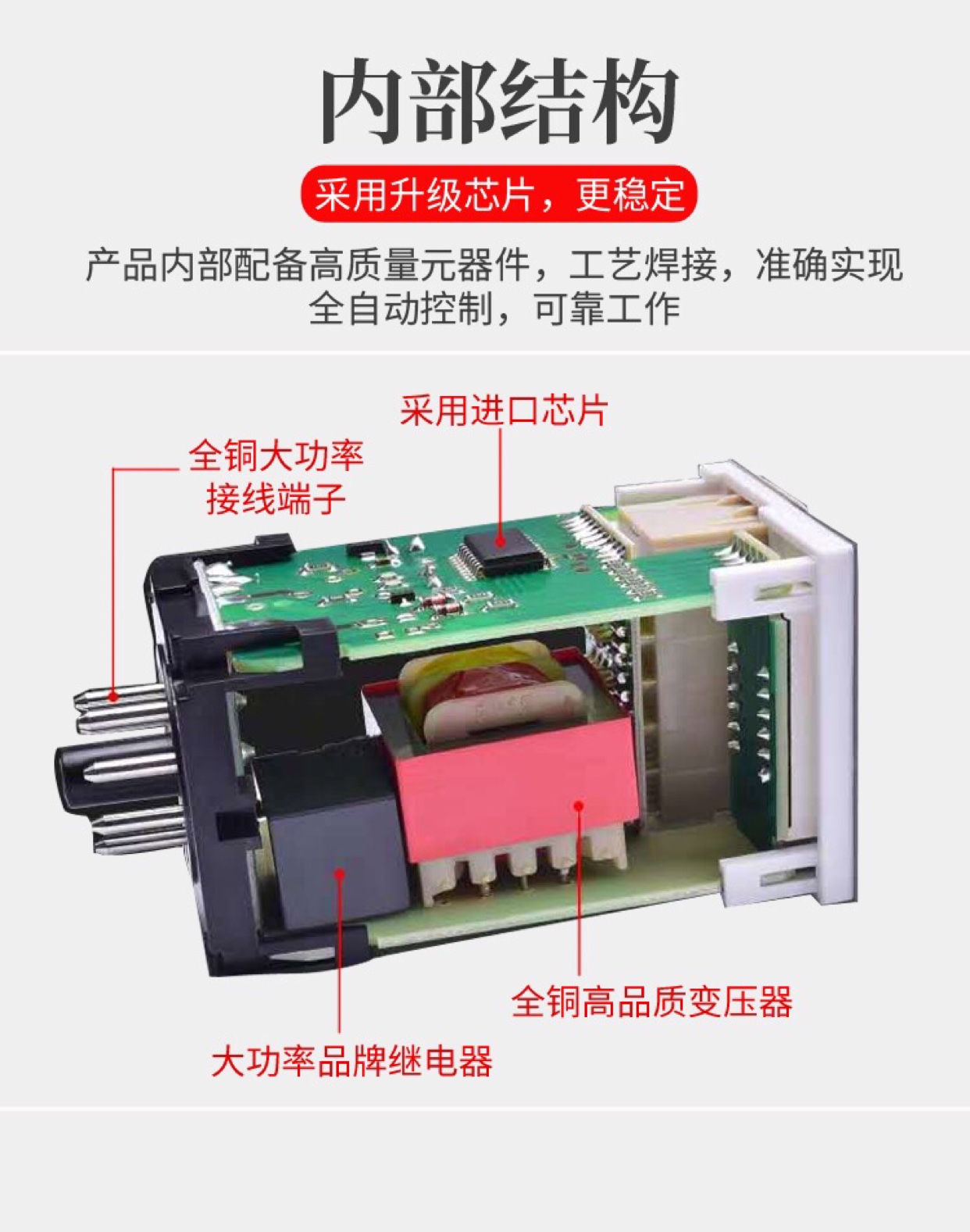 内部结构

采用升级芯片，更稳定

产品内部配备高质量元器件，工艺焊接，准确实现全自动控制，可靠工作

采用进口芯片

全铜大功率接线端子

全铜高品质变压器

大功率品牌继电器