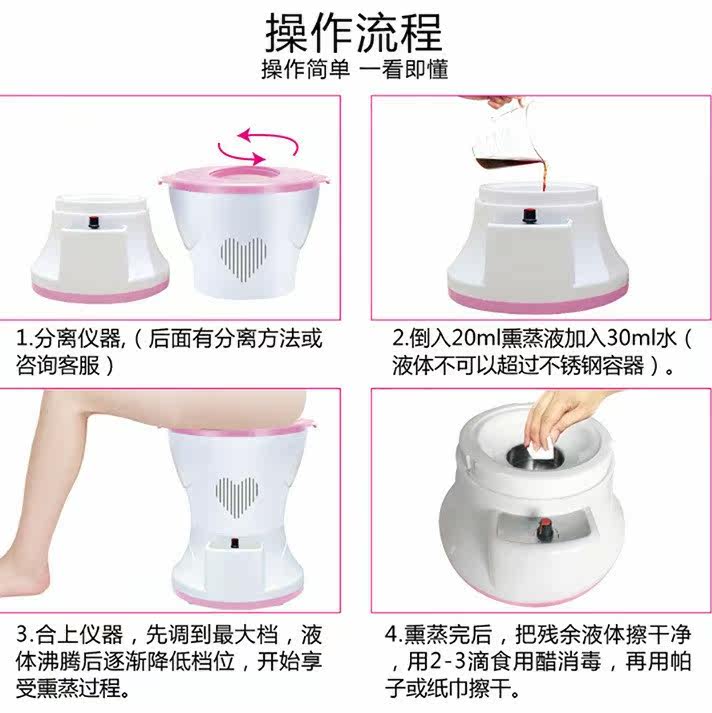 操作流程
操作简单 一看即懂

1.分离仪器,（后面有分离方法或咨询客服）

2.倒入20ml熏蒸液加入30ml水（液体不可以超过不锈钢容器）。

3.合上仪器，先调到最大档，液体沸腾后逐渐降低档位，开始享受熏蒸过程。

4.熏蒸完后，把残余液体擦干净，用2-3滴食用醋消毒，再用帕子或纸巾擦干。