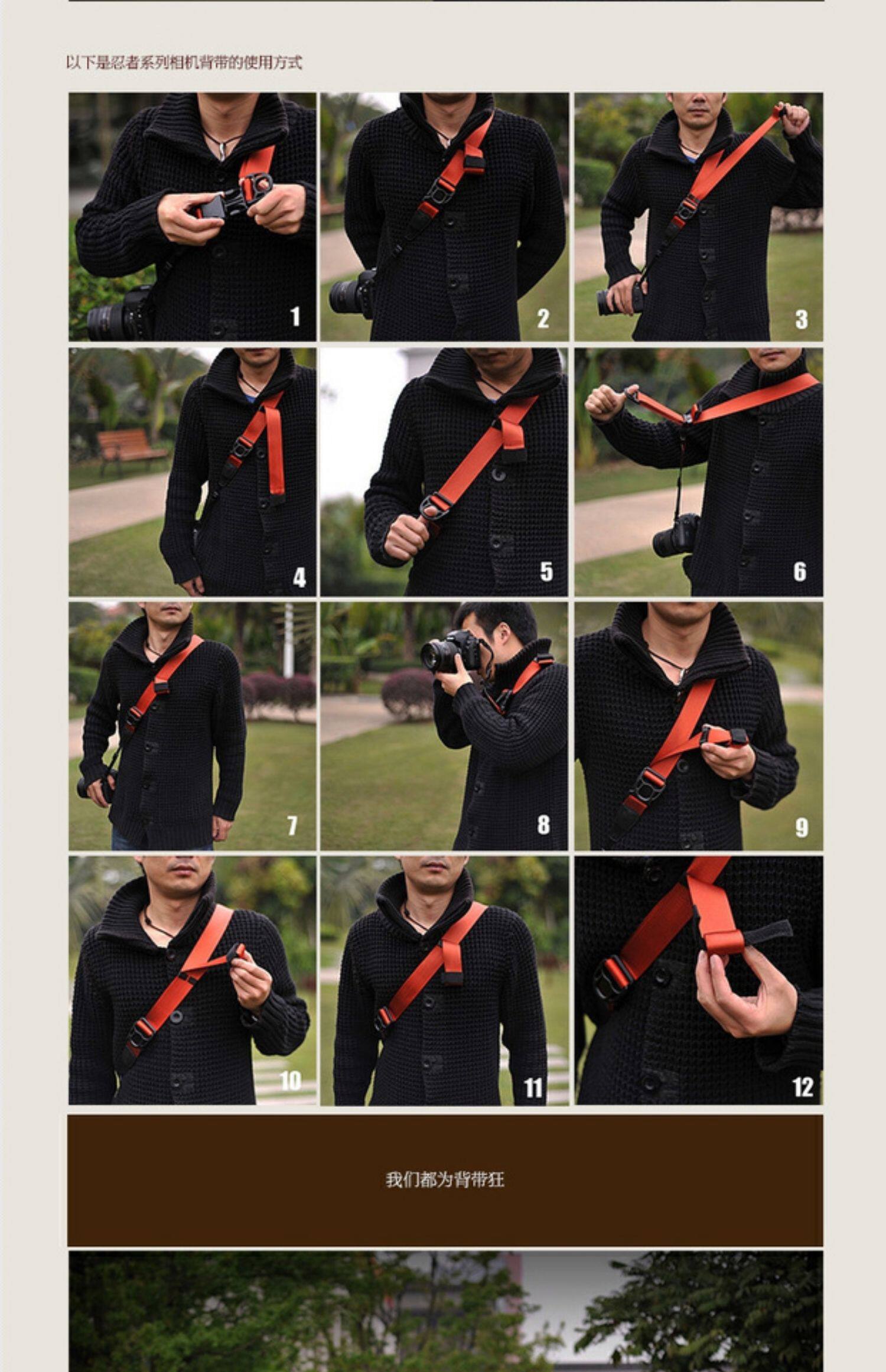 以下是忍者系列相机背带的使用方式

1

2

3

4

5

6

7

8

9

10

11

12

我们都为背带狂