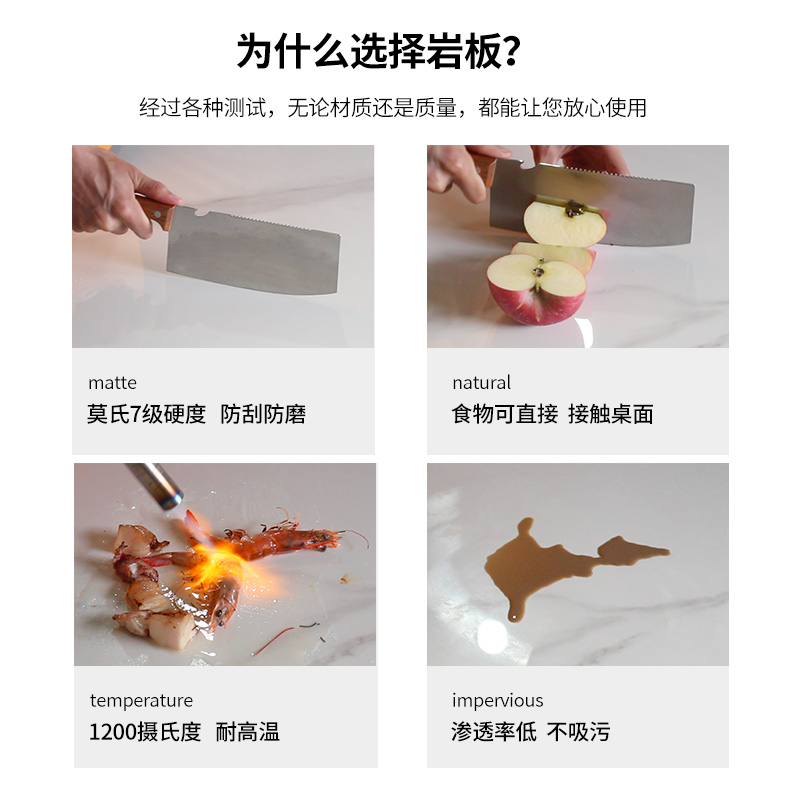 为什么选择岩板？

经过各种测试，无论材质还是质量，都能让您放心使用

matte
莫氏7级硬度 防刮防磨

natural
食物可直接 接触桌面

temperature
1200摄氏度 耐高温

impervious
渗透率低 不吸污