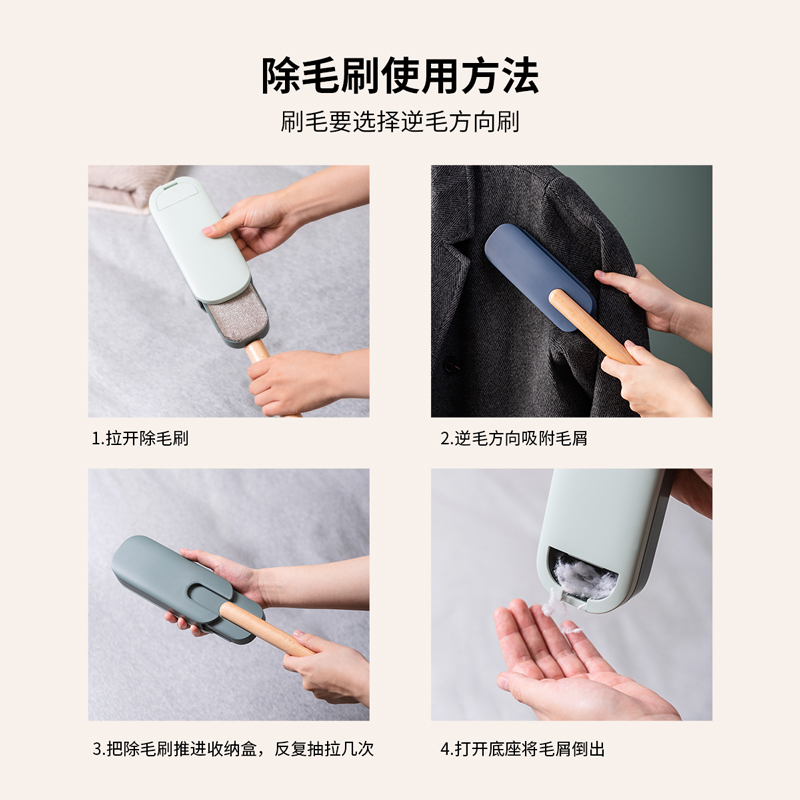 除毛刷使用方法

刷毛要选择逆毛方向刷

1.拉开除毛刷

2.逆毛方向吸附毛屑

3.把除毛刷推进收纳盒，反复抽拉几次

4.打开底座将毛屑倒出