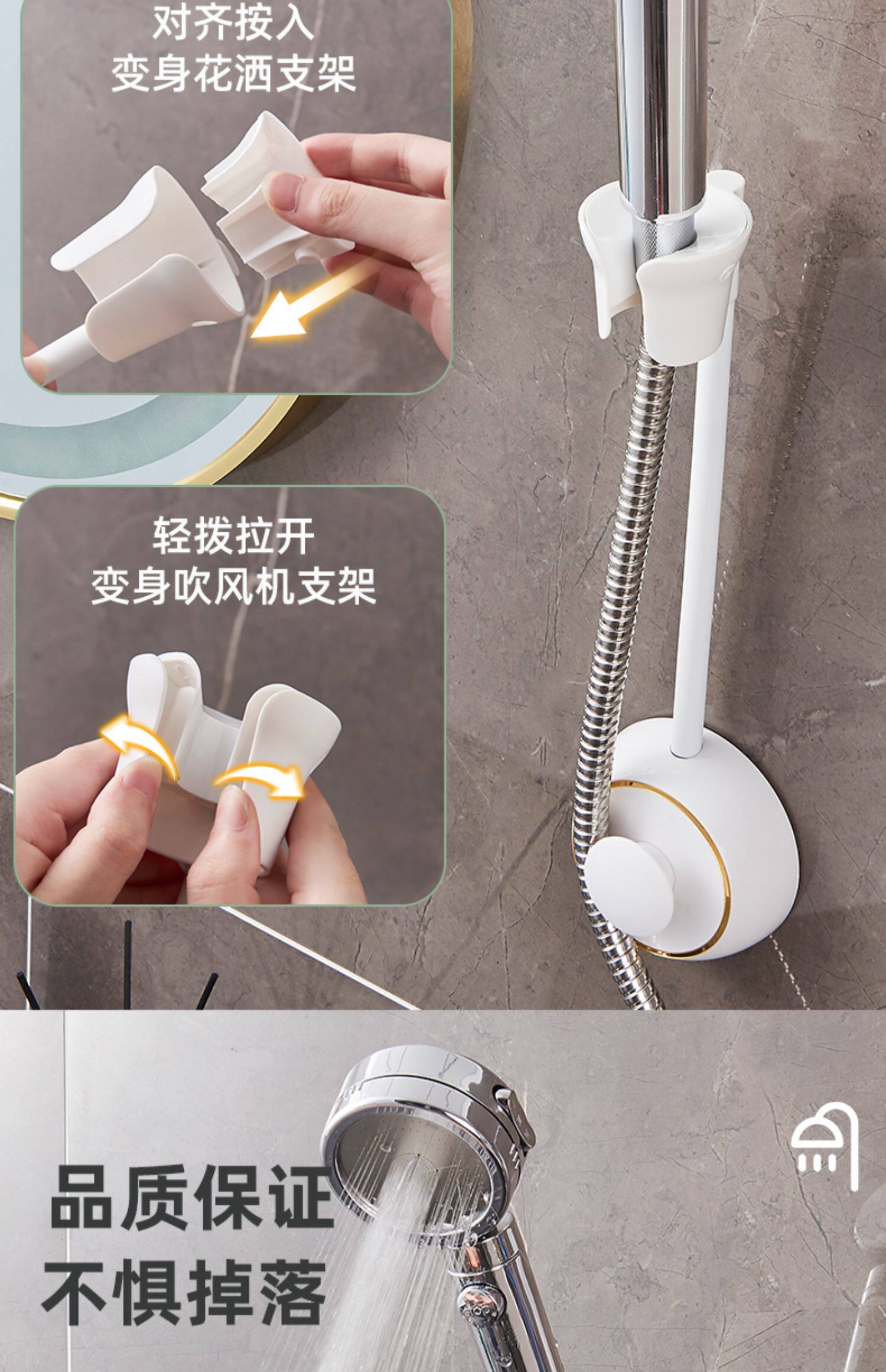 对齐按入
变身花洒支架

轻拨拉开
变身吹风机支架

品质保证
不惧掉落