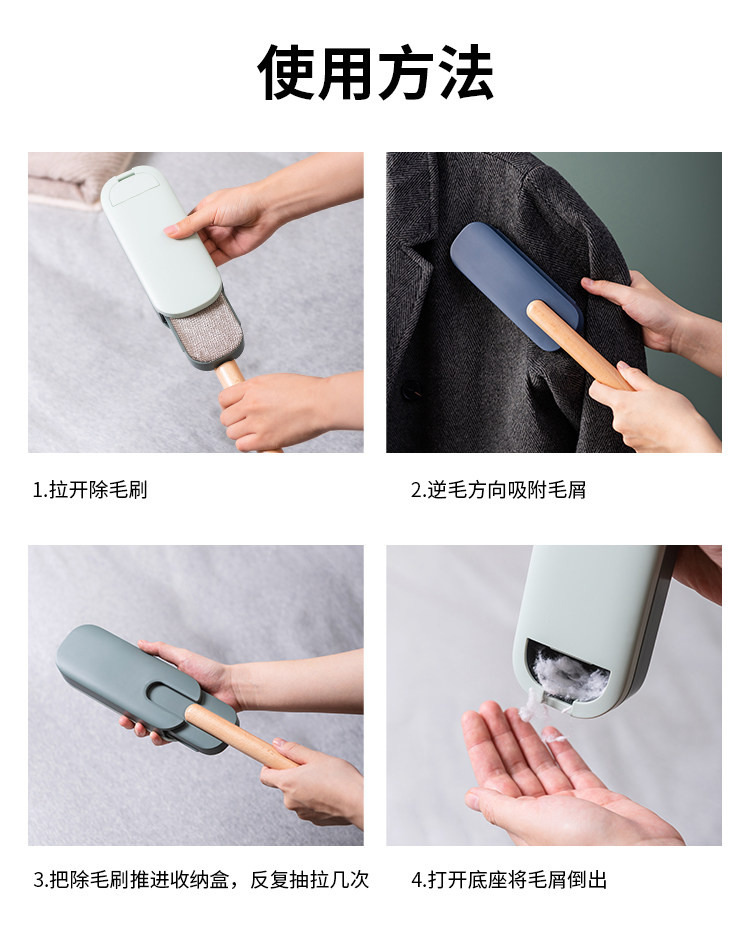 使用方法

1.拉开除毛刷

2.逆毛方向吸附毛屑

3.把除毛刷推进收纳盒，反复抽拉几次

4.打开底座将毛屑倒出