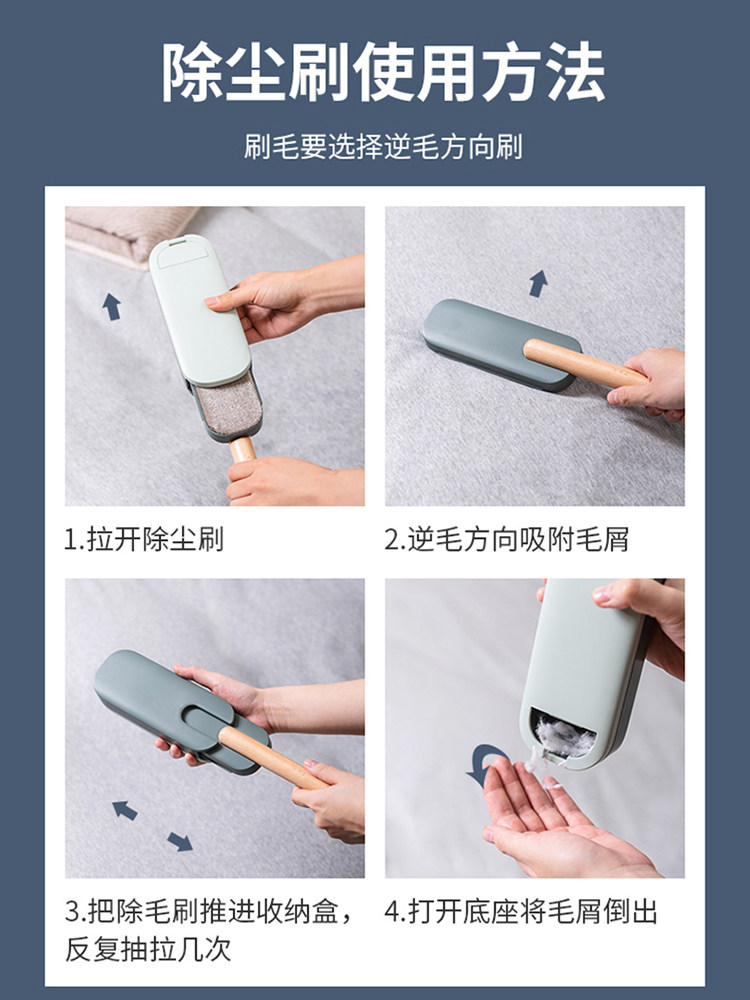 除尘刷使用方法

刷毛要选择逆毛方向刷

1.拉开除尘刷

2.逆毛方向吸附毛屑

3.把除毛刷推进收纳盒，反复抽拉几次

4.打开底座将毛屑倒出