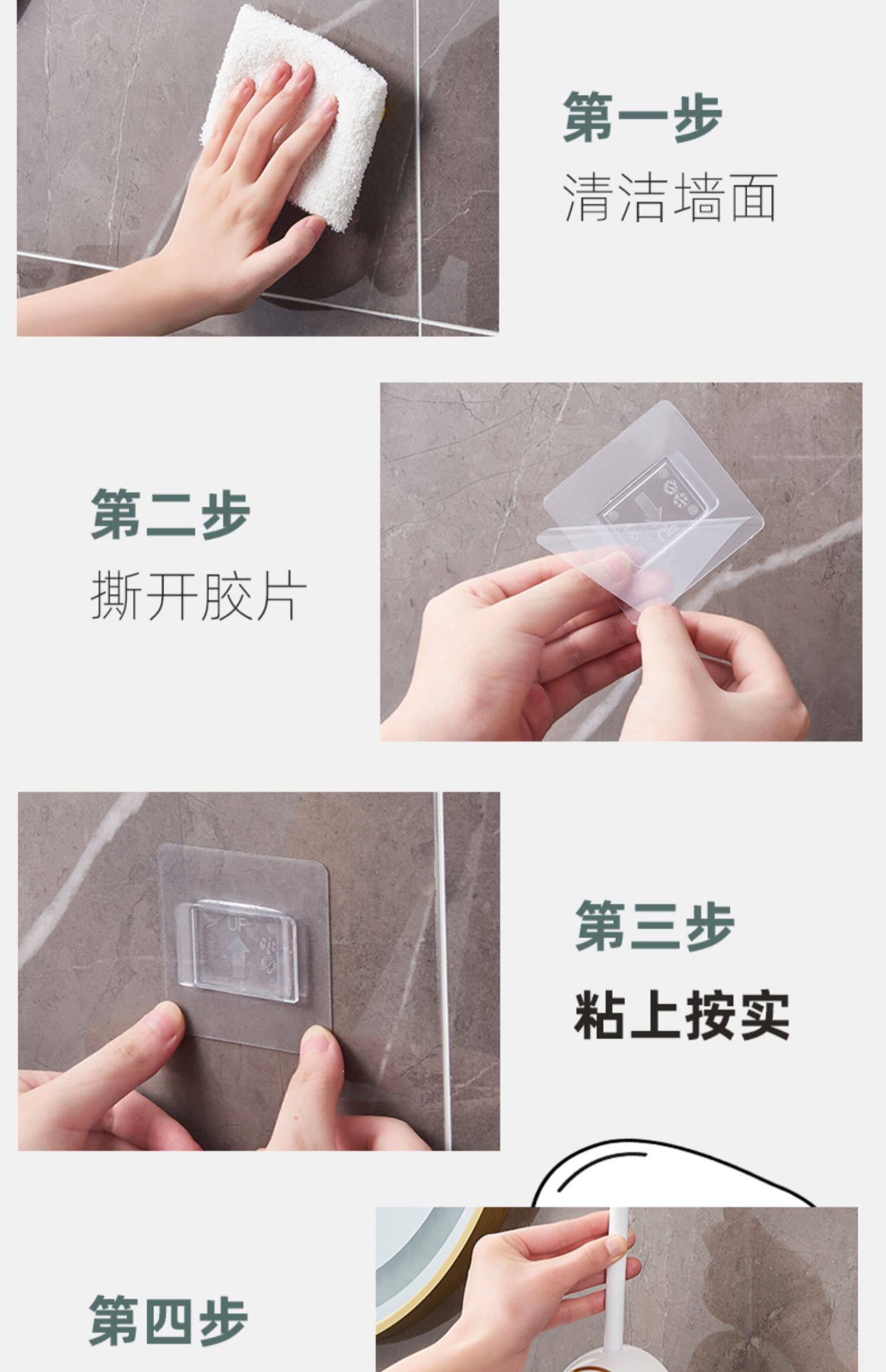 第一步
清洁墙面

第二步
撕开胶片

UP

第三步
粘上按实

第四步