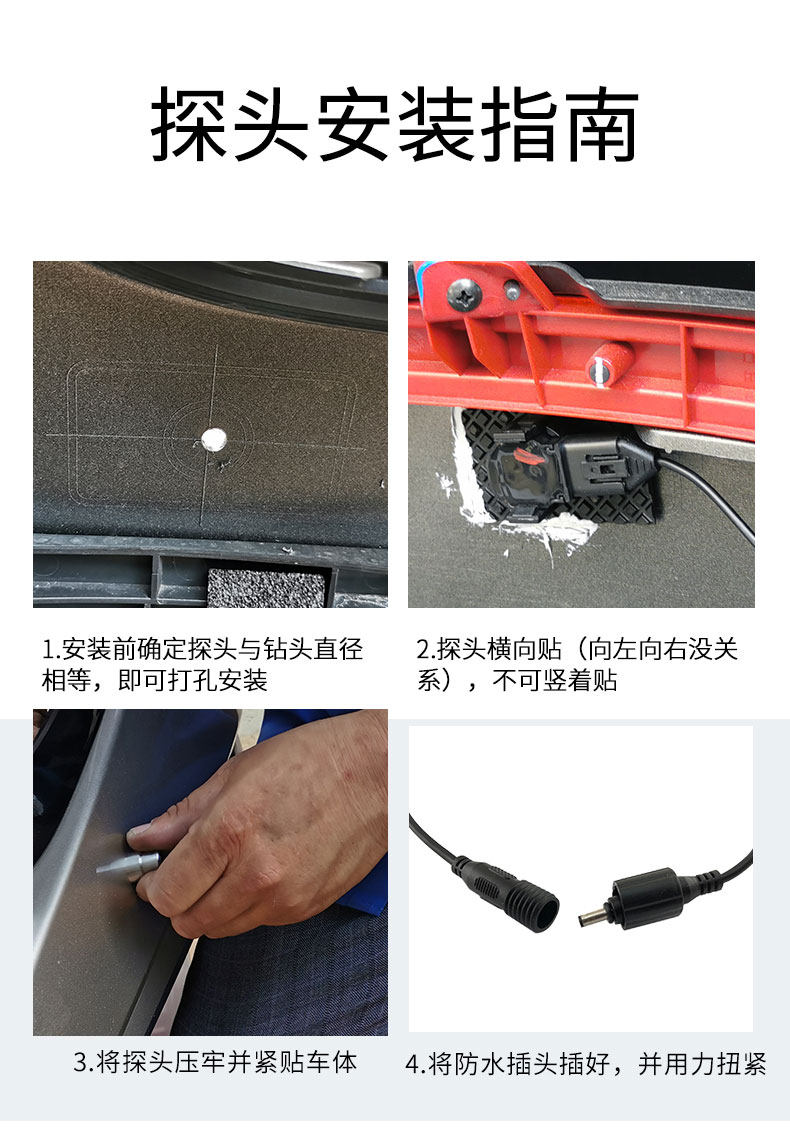 探头安装指南

1.安装前确定探头与钻头直径相等，即可打孔安装

2.探头横向贴（向左向右没关系），不可竖着贴

3.将探头压牢并紧贴车体

4.将防水插头插好，并用力扭紧