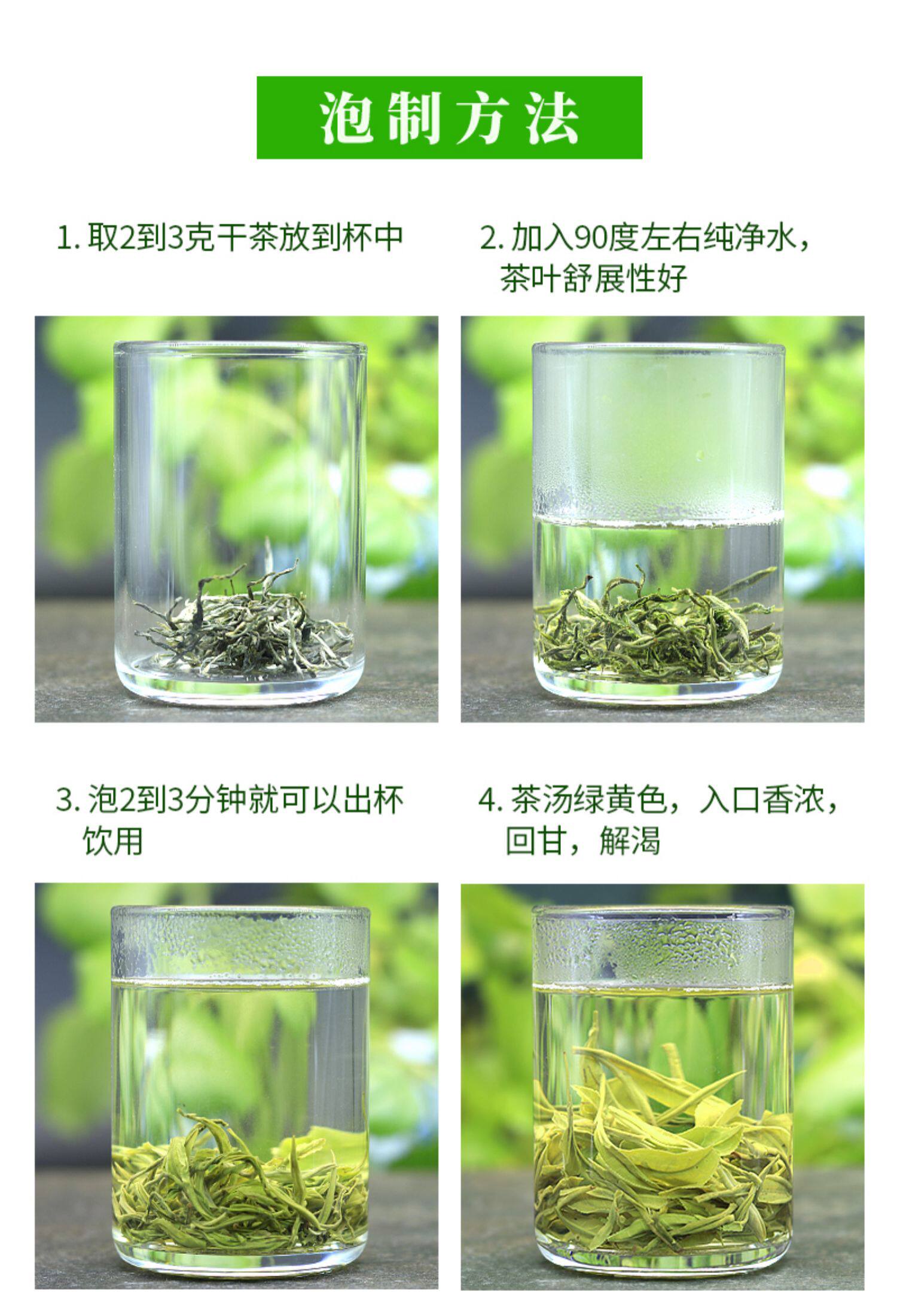 泡制方法

1. 取2到3克干茶放到杯中

2. 加入90度左右纯净水，茶叶舒展性好

3. 泡2到3分钟就可以出杯饮用

4. 茶汤绿黄色，入口香浓，回甘，解渴