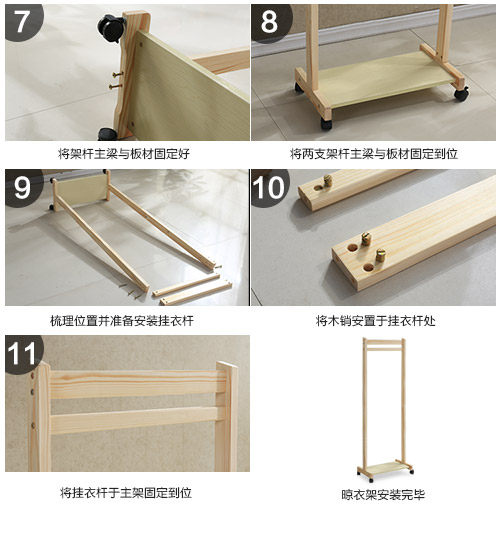 7

将架杆主梁与板材固定好

8

将两支架杆主梁与板材固定到位

9

梳理位置并准备安装挂衣杆

10

将木销安置于挂衣杆处

11

将挂衣杆于主架固定到位

晾衣架安装完毕