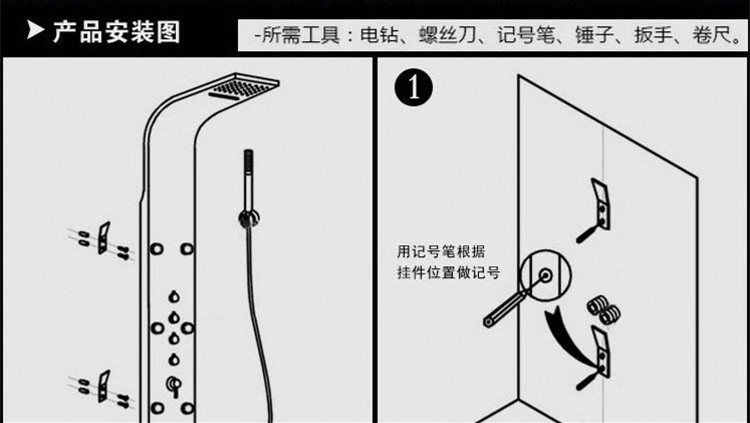 产品安装图

-所需工具：电钻、螺丝刀、记号笔、锤子、扳手、卷尺。

1

用记号笔根据挂件位置做记号