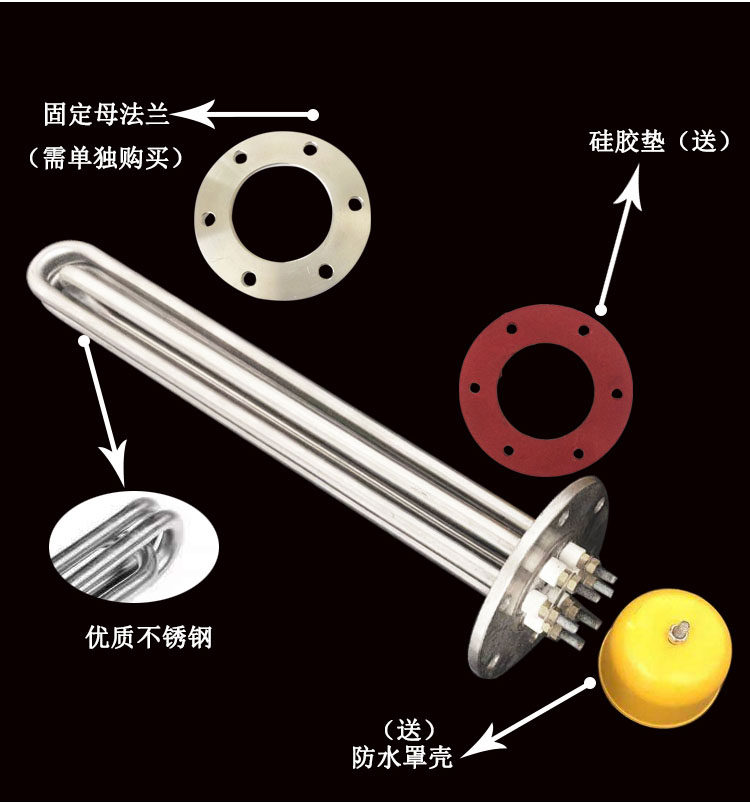 固定母法兰
（需单独购买）

硅胶垫（送）

优质不锈钢

（送）
防水罩壳