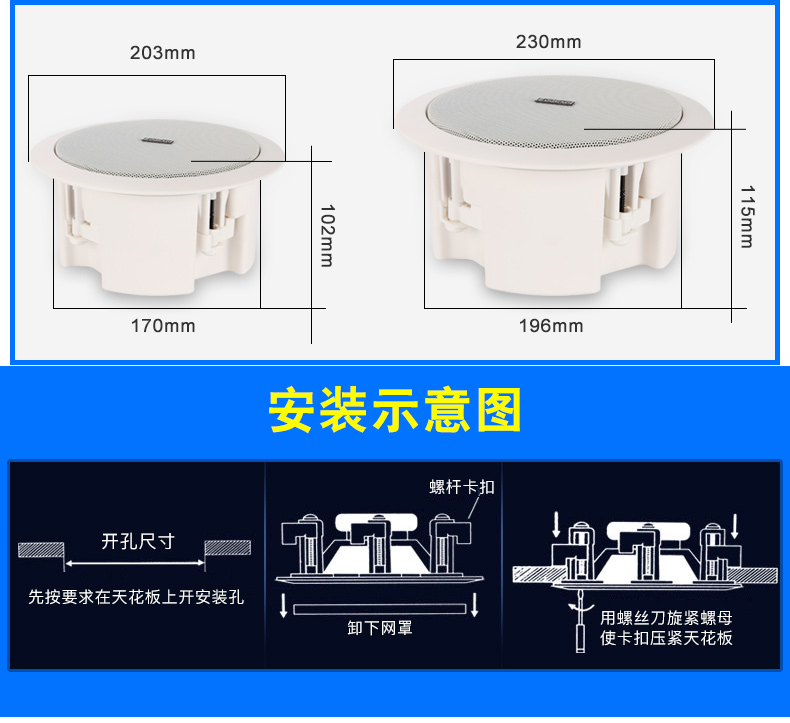 203mm

102mm

170mm

230mm

115mm

196mm

安装示意图

开孔尺寸

先按要求在天花板上开安装孔

螺杆卡扣

卸下网罩

用螺丝刀旋紧螺母
使卡扣压紧天花板