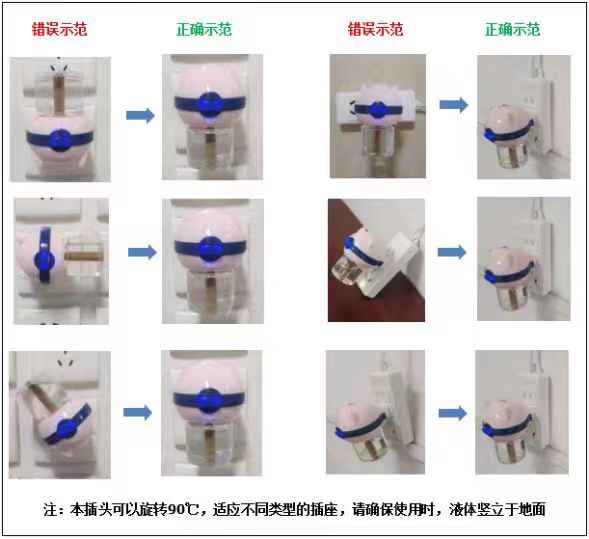 错误示范

正确示范

错误示范

正确示范

注：本插头可以旋转90℃，适应不同类型的插座，请确保使用时，液体竖立于地面