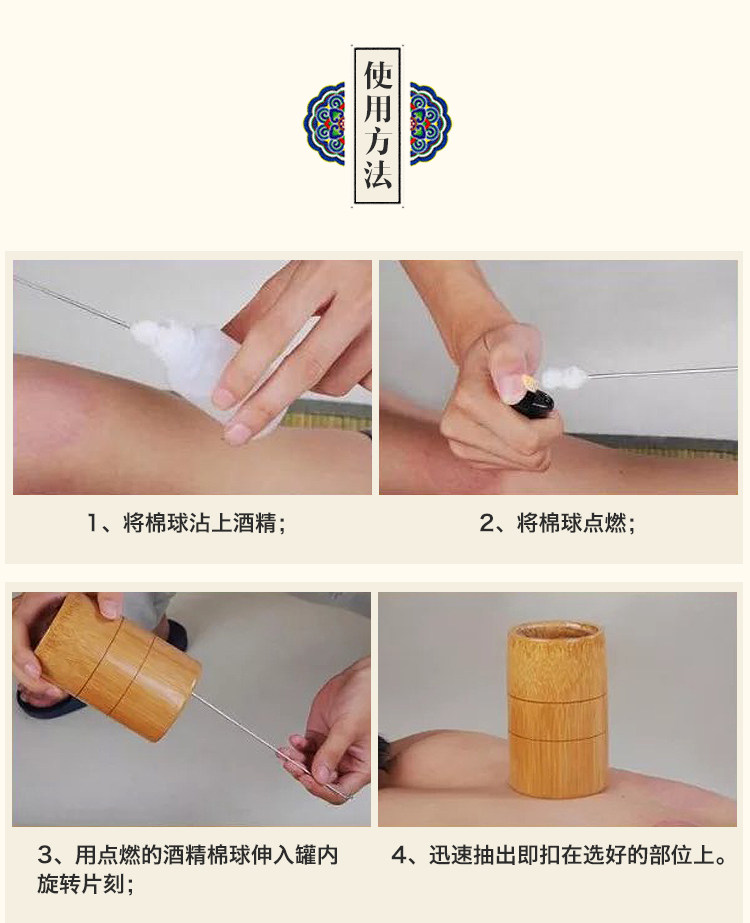 使用方法

1、将棉球沾上酒精；

2、将棉球点燃；

3、用点燃的酒精棉球伸入罐内旋转片刻；

4、迅速抽出即扣在选好的部位上。