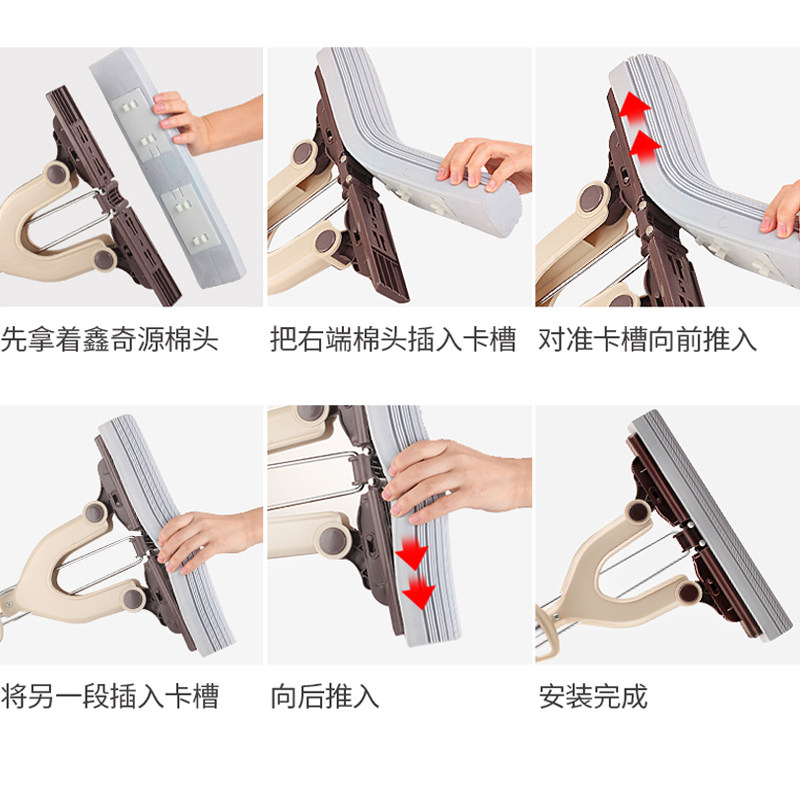 先拿着鑫奇源棉头

把右端棉头插入卡槽

对准卡槽向前推入

将另一段插入卡槽

向后推入

安装完成