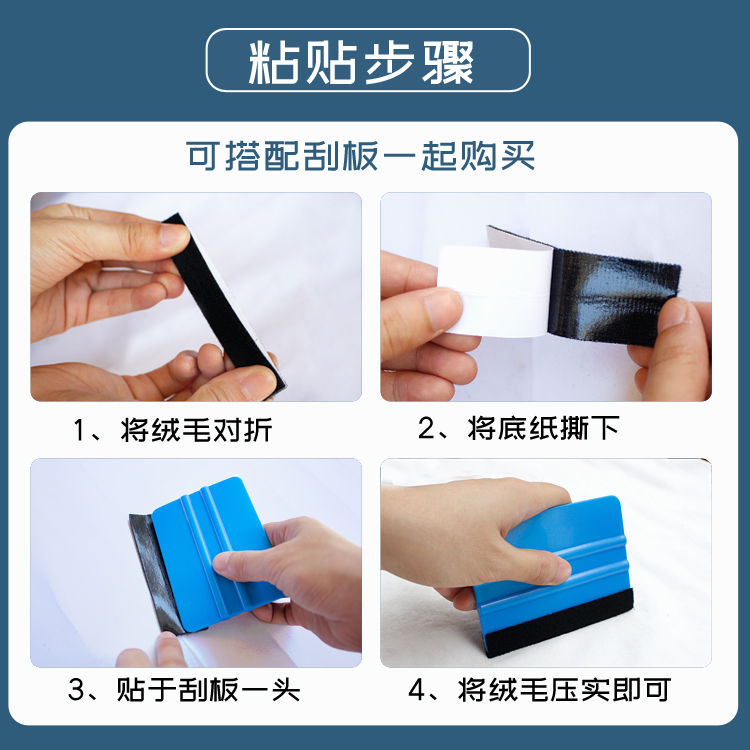 粘贴步骤

可搭配刮板一起购买

1、将绒毛对折

2、将底纸撕下

3、贴于刮板一头

4、将绒毛压实即可