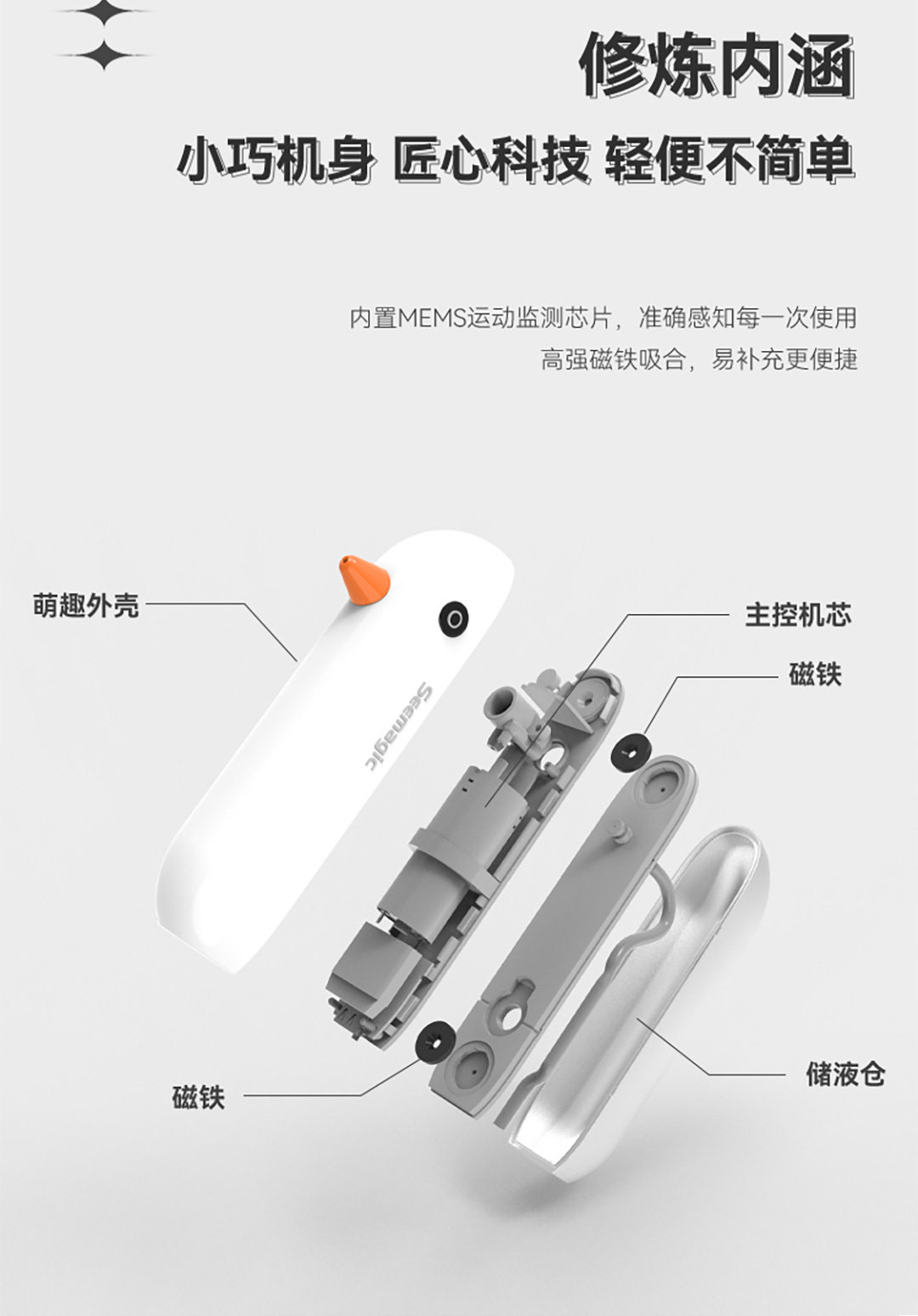 修炼内涵

小巧机身 匠心科技 轻便不简单

内置MEMS运动监测芯片，准确感知每一次使用
高强磁铁吸合，易补充更便捷

萌趣外壳

Seemagic

主控机芯

磁铁

磁铁

储液仓