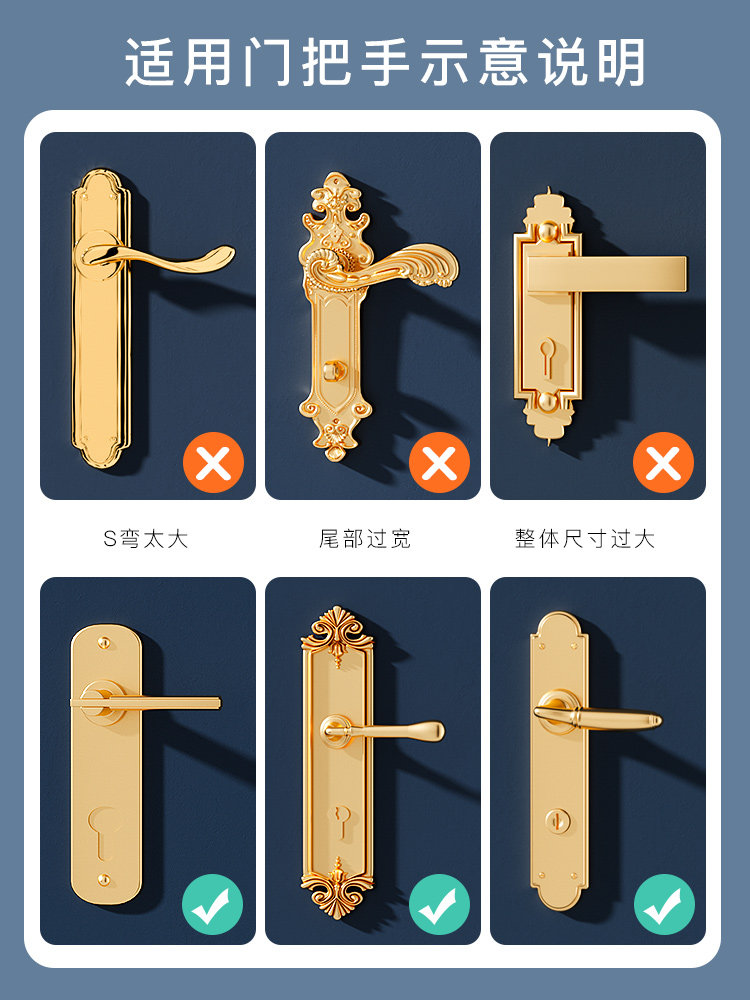 适用门把手示意说明

S弯太大

尾部过宽

整体尺寸过大