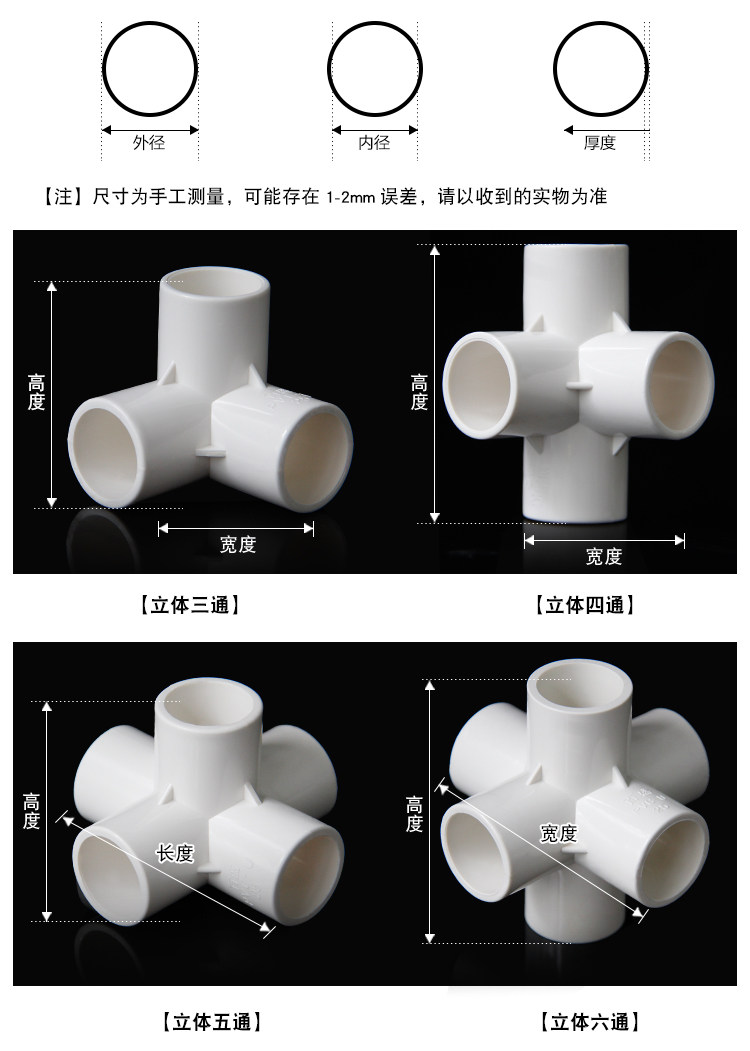 外径

内径

厚度

【注】尺寸为手工测量，可能存在 1-2mm 误差，请以收到的实物为准

高度

宽度

高度

宽度

【立体三通】

【立体四通】

高度

长度

高度

宽度

【立体五通】

【立体六通】